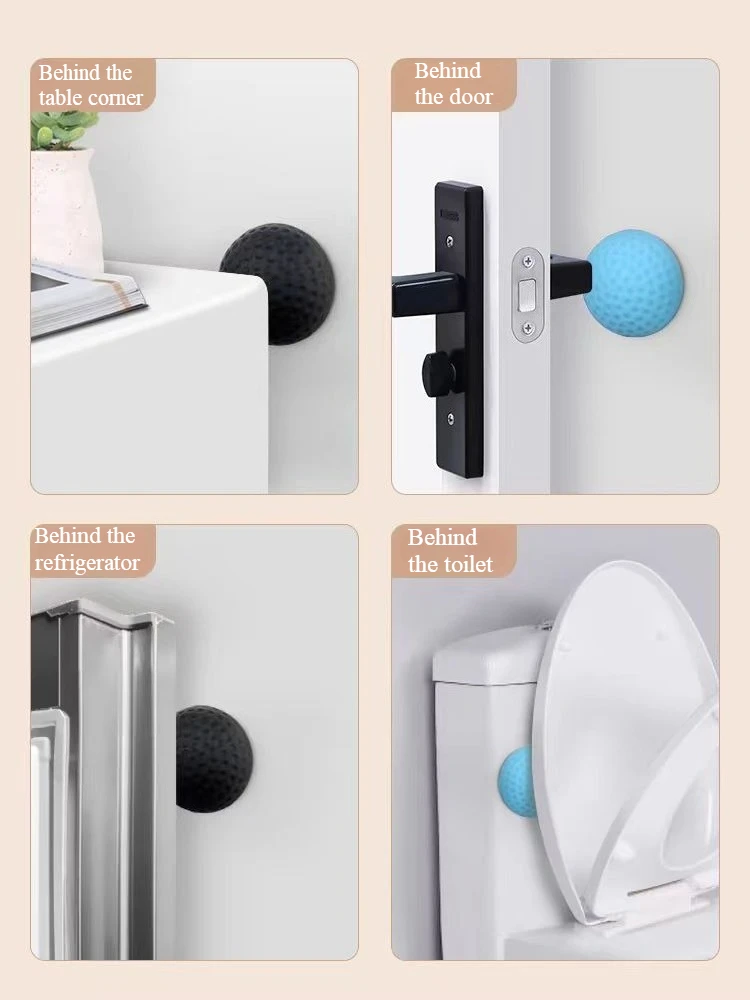 Behind the table corner

Behind the door

Behind the refrigerator

Behind the toilet