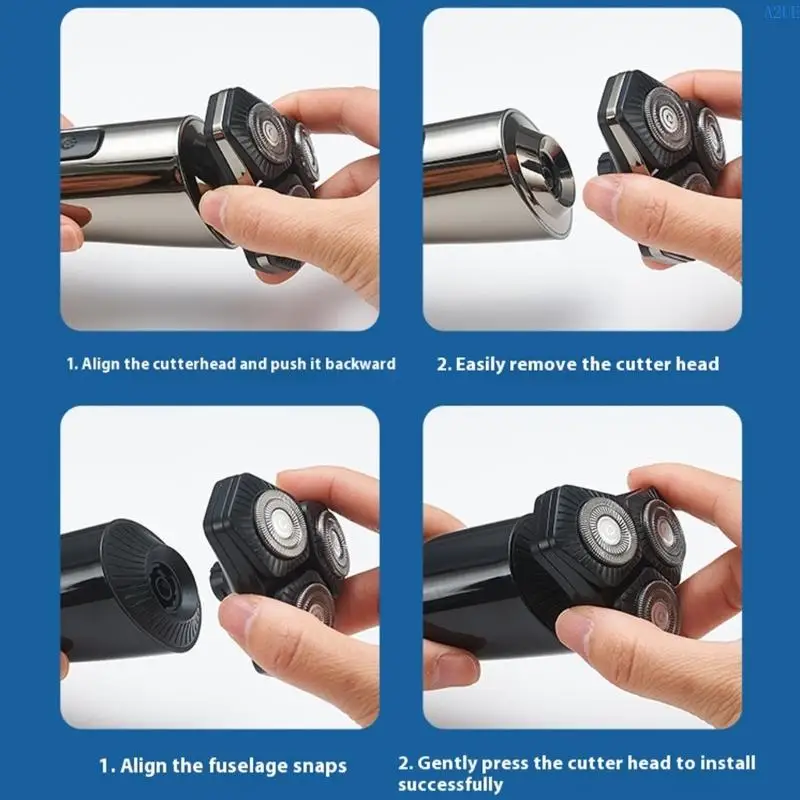 A2UE

1. Align the cutterhead and push it backward

2. Easily remove the cutter head

1. Align the fuselage snaps

2. Gently press the cutter head to install successfully