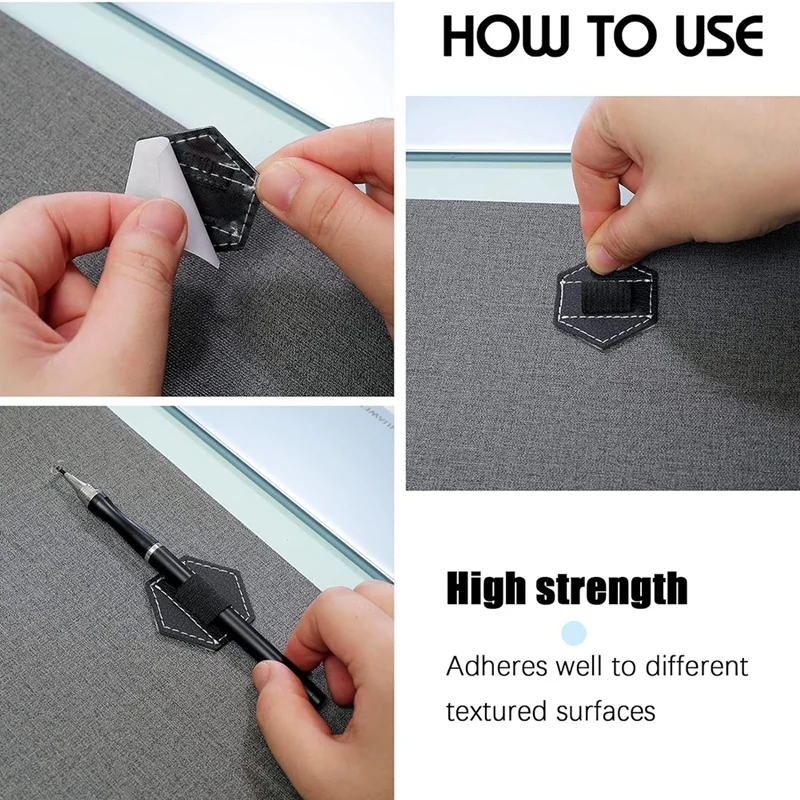 HOW TO USE

High strength

Adheres well to different textured surfaces