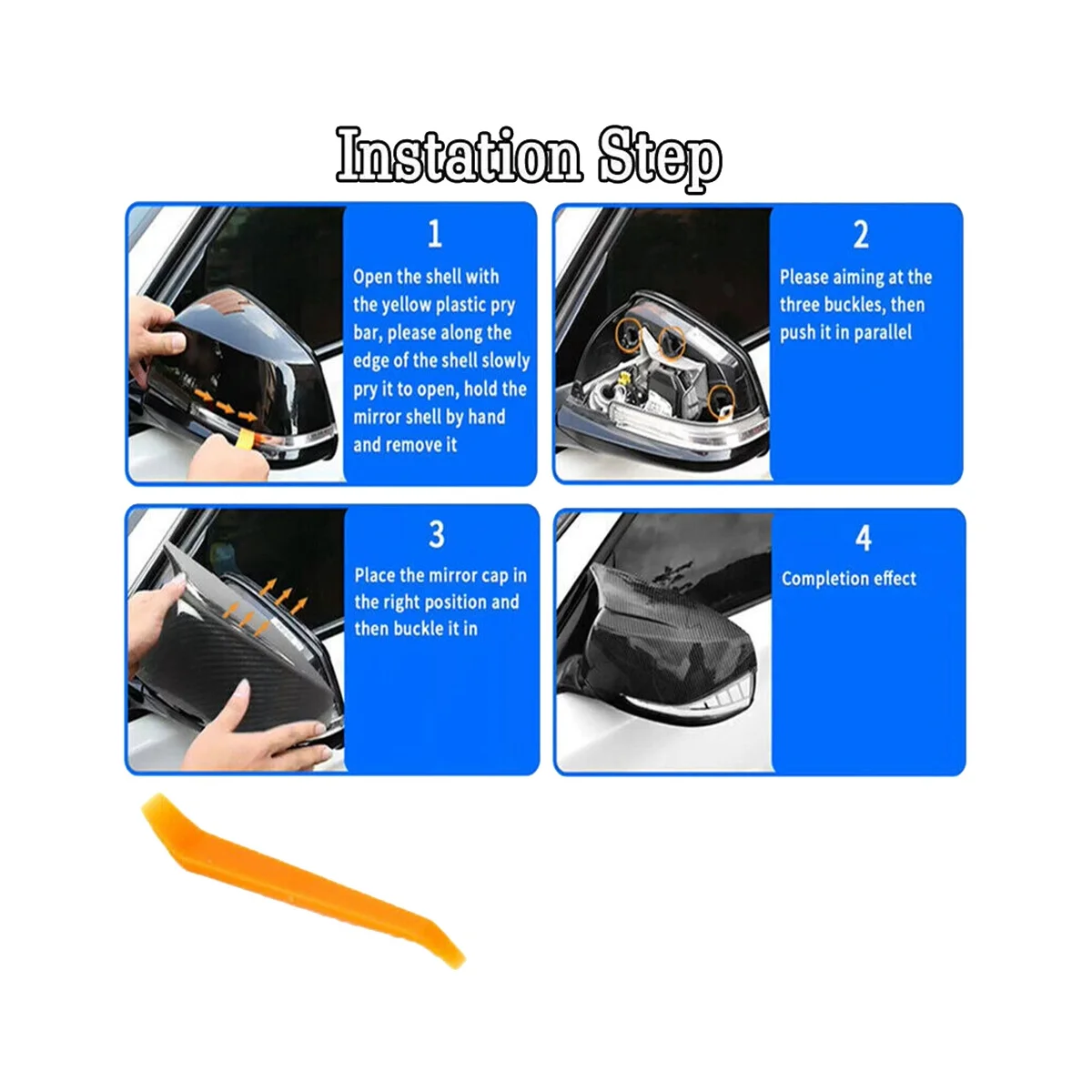 Instation Step

1

Open the shell with the yellow plastic pry bar, please along the edge of the shell slowly pry it to open, hold the mirror shell by hand and remove it

2

Please aiming at the three buckles, then push it in parallel

3

Place the mirror cap in the right position and then buckle it in

4

Completion effect