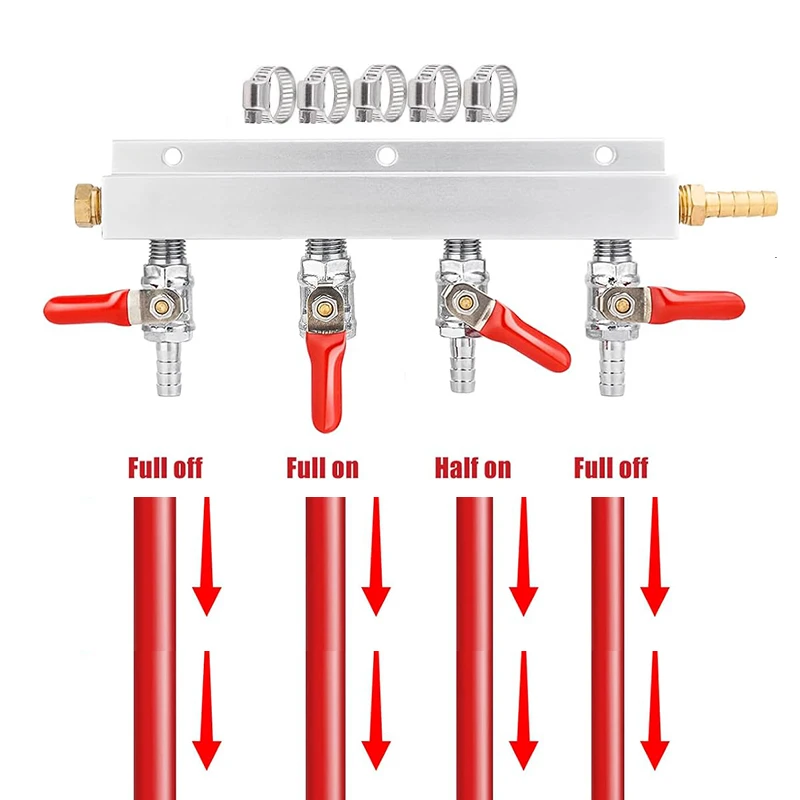 Full off Full on Half on Full off