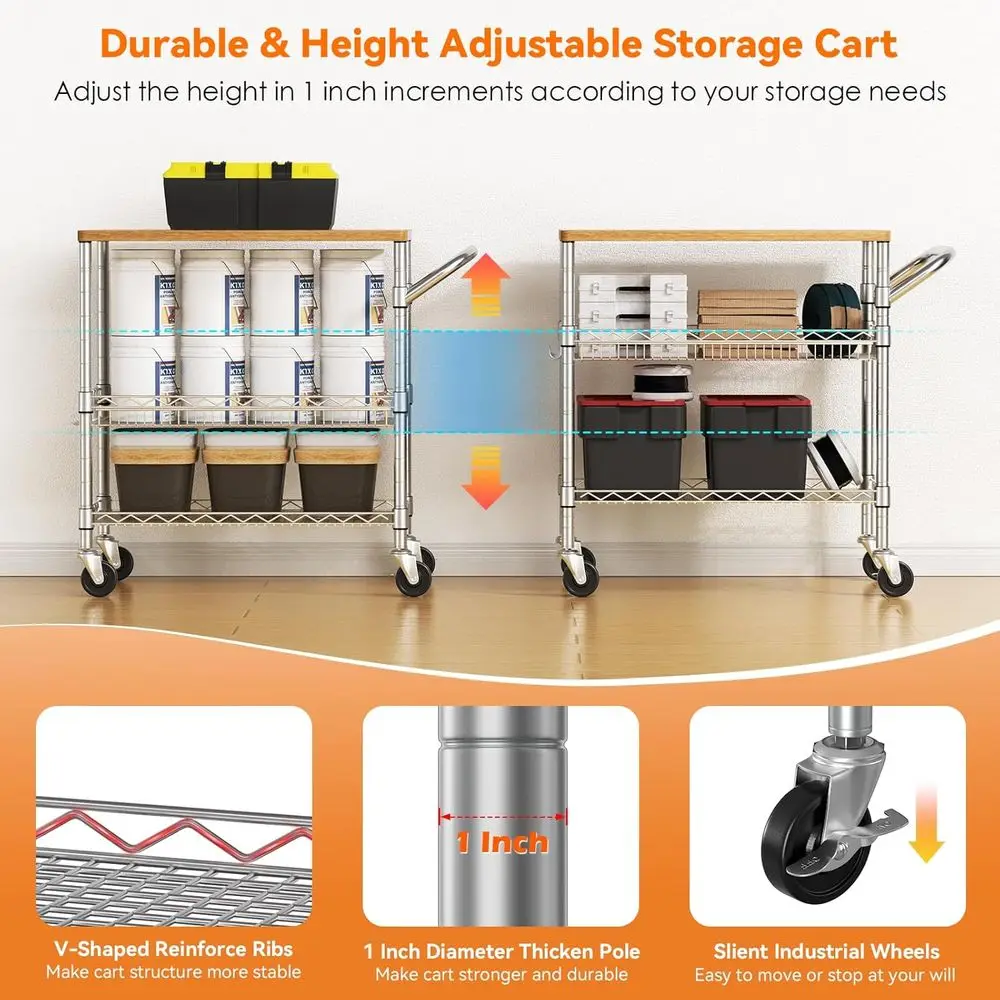 Durable & Height Adjustable Storage Cart

Adjust the height in 1 inch increments according to your storage needs

1 Inch

V-Shaped Reinforce Ribs
Make cart structure more stable

1 Inch Diameter Thicken Pole
Make cart stronger and durable

Slient Industrial Wheels
Easy to move or stop at your will