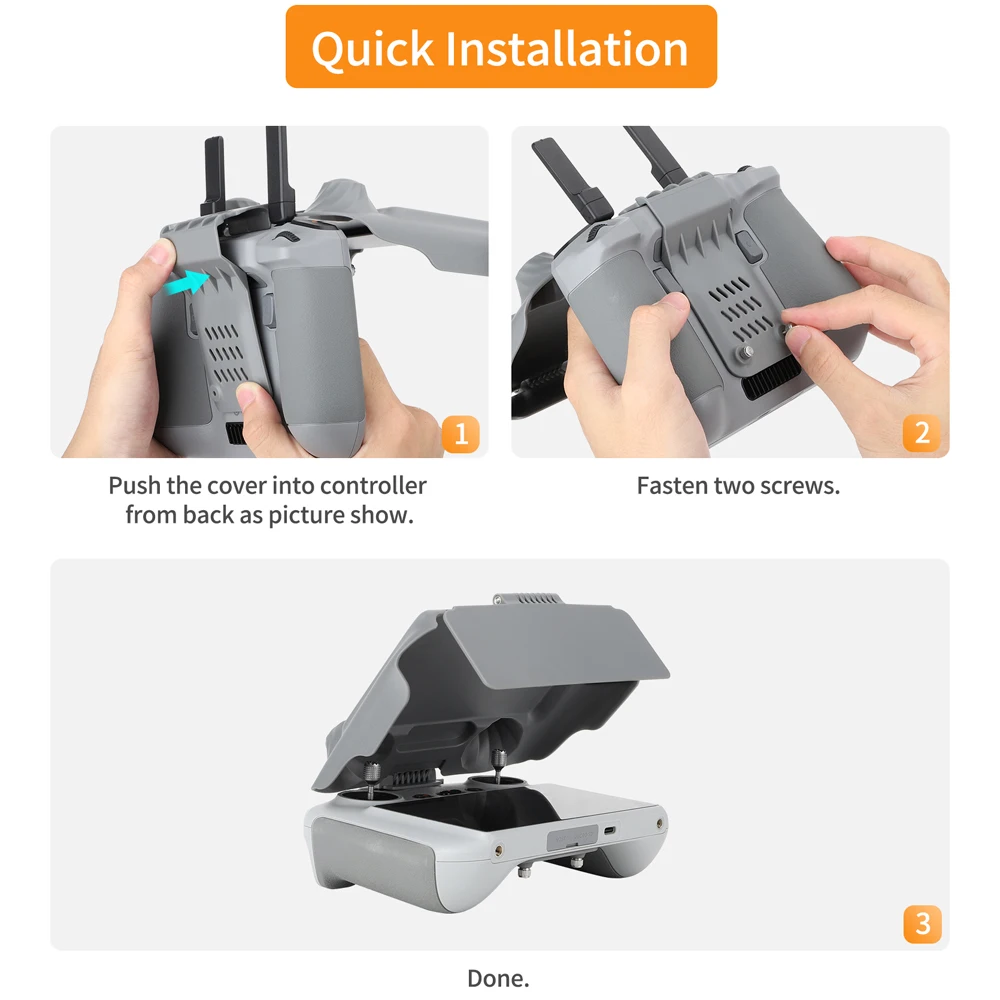 Quick Installation

1

Push the cover into controller from back as picture show.

2

Fasten two screws.

3

Done.