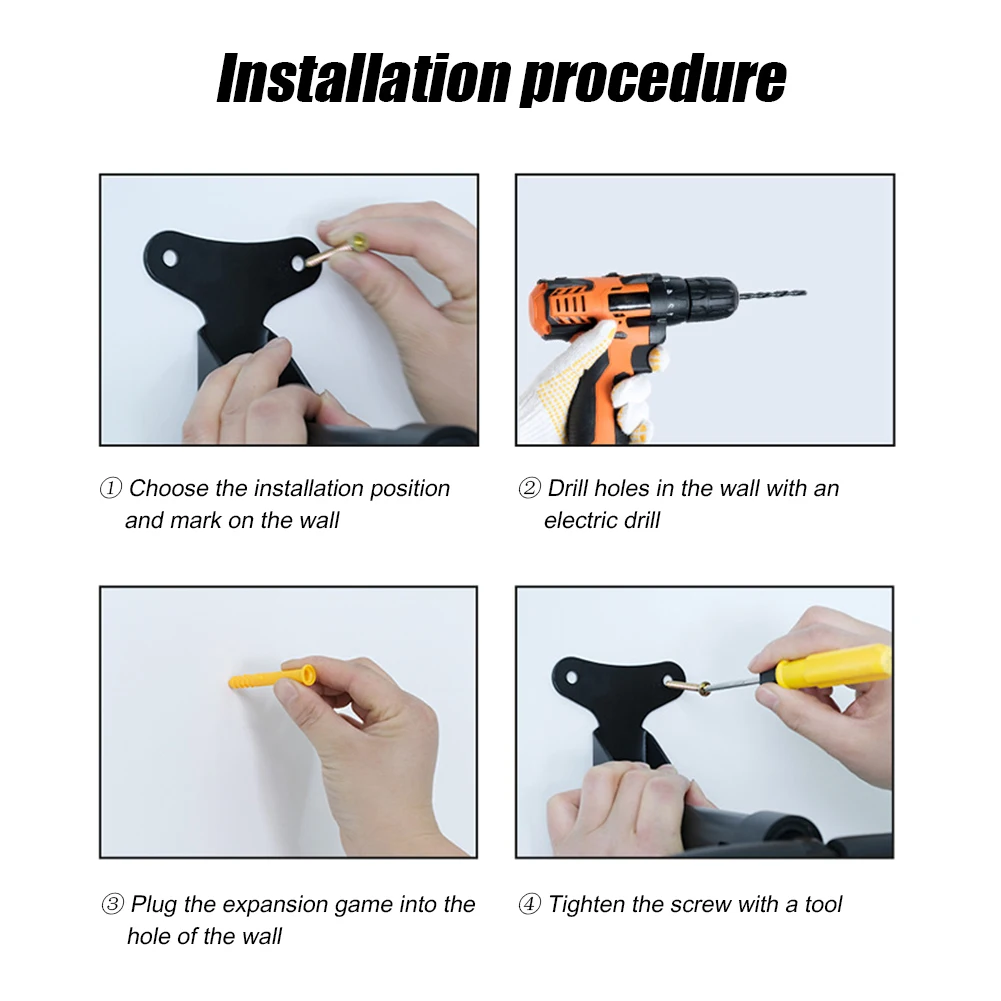 Installation procedure

① Choose the installation position and mark on the wall

② Drill holes in the wall with an electric drill

③ Plug the expansion game into the hole of the wall

④ Tighten the screw with a tool