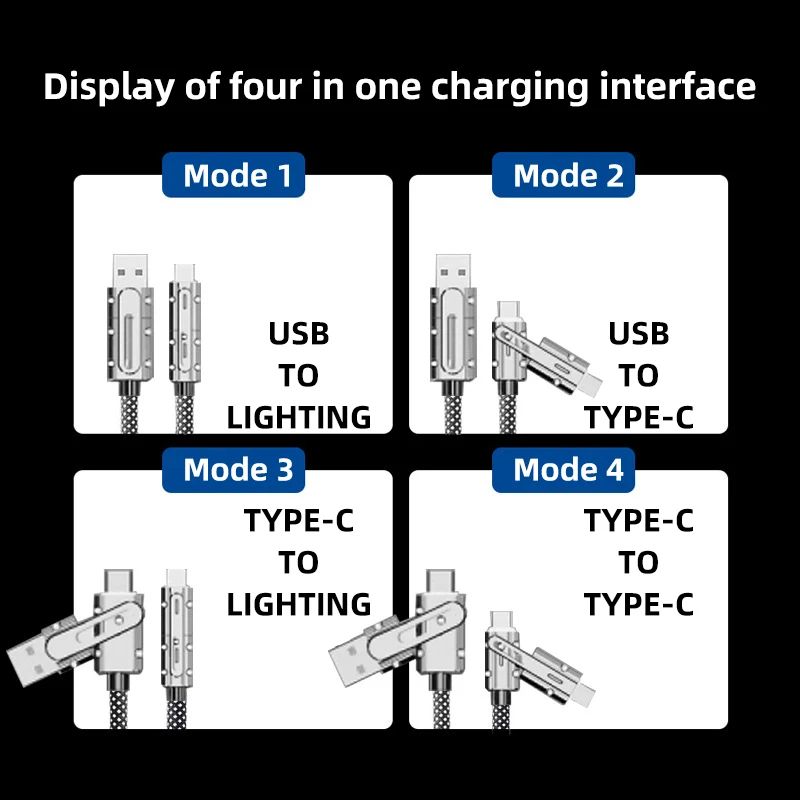 Display of four in one charging interface

Mode 1

USB
TO
LIGHTING

Mode 2

USB
TO
TYPE-C

Mode 3

TYPE-C
TO
LIGHTING

Mode 4

TYPE-C
TO
TYPE-C