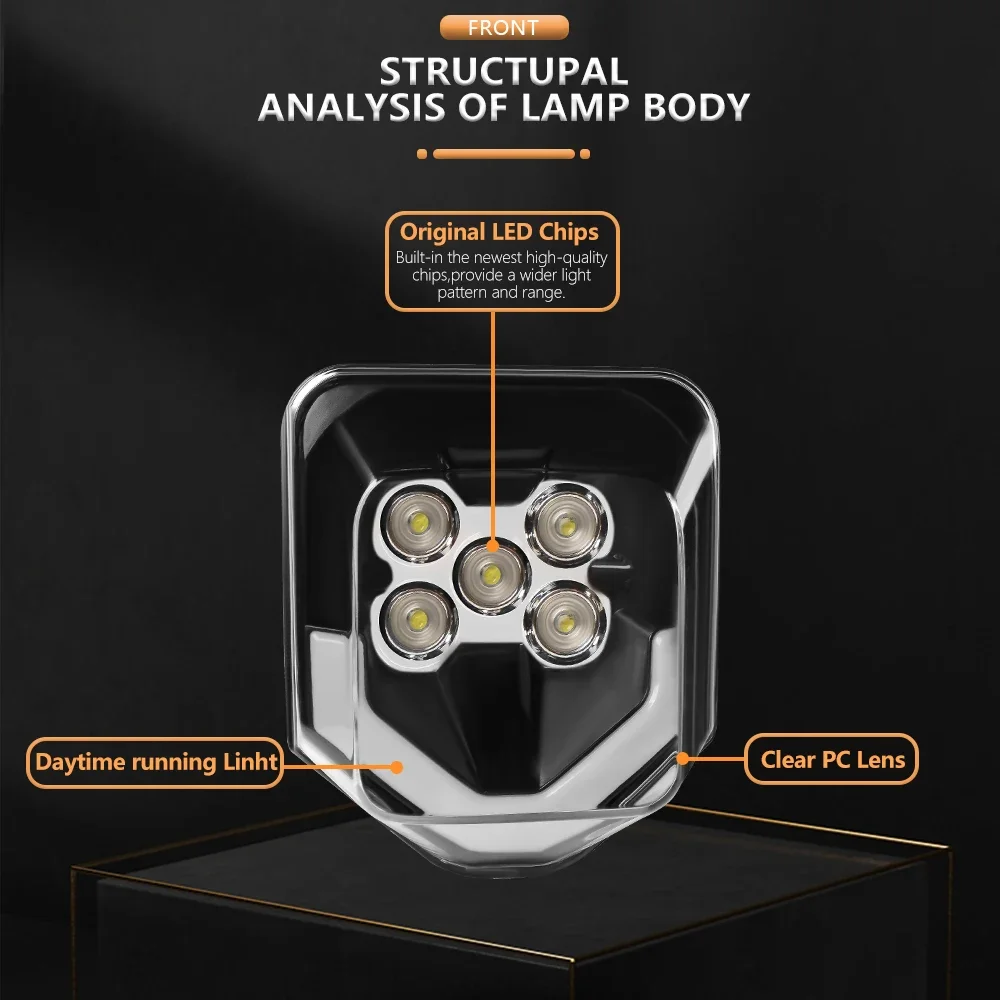 FRONT

STRUCTUPAL ANALYSIS OF LAMP BODY

Original LED Chips
Built-in the newest high-quality chips,provide a wider light pattern and range.

Daytime running Linht

Clear PC Lens