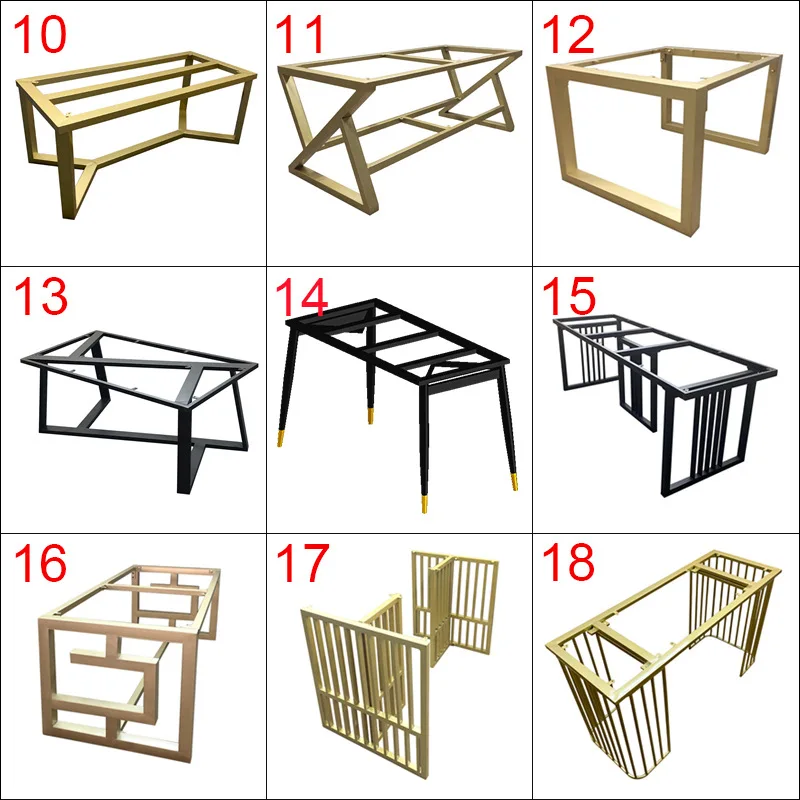 10

11

12

13

14

15

16

17

18