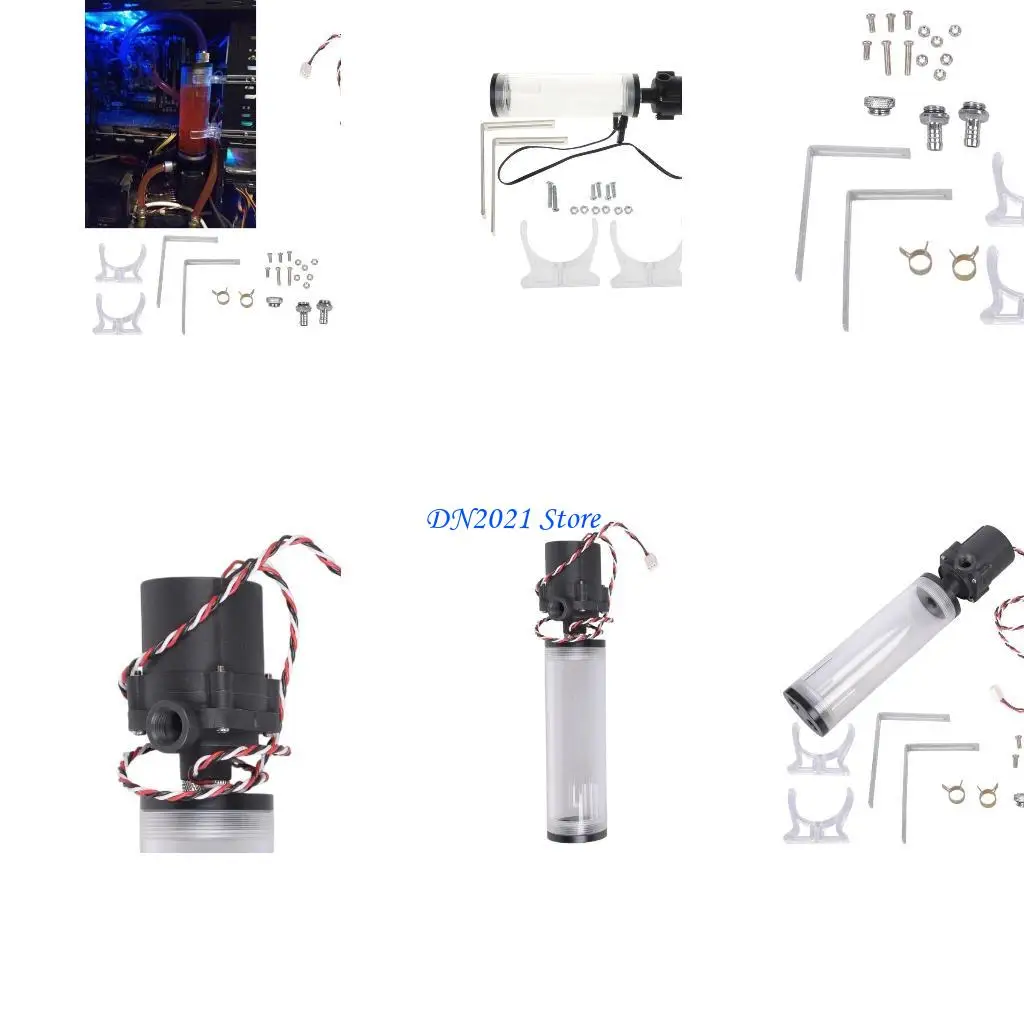 DN2021 Store