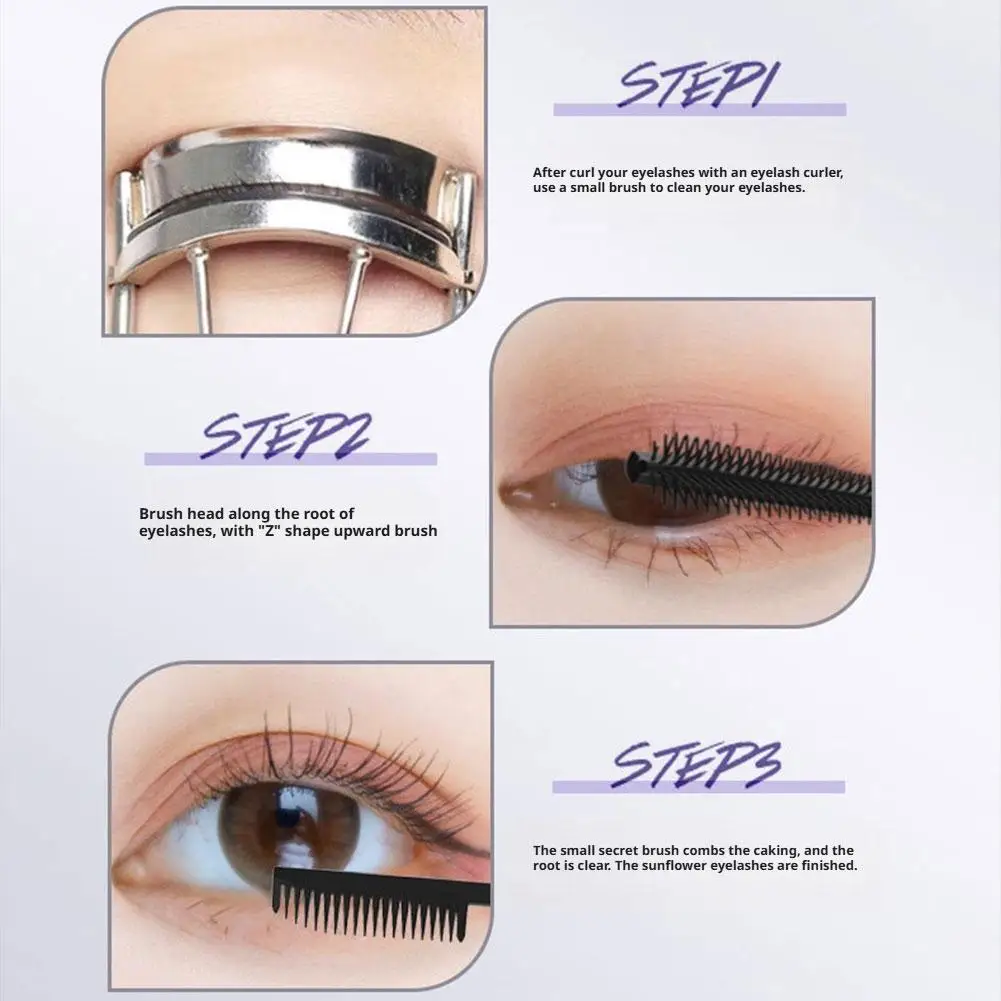 STEP1

After curl your eyelashes with an eyelash curler, use a small brush to clean your eyelashes.

STEP2

Brush head along the root of eyelashes, with "Z" shape upward brush

STEP3

The small secret brush combs the caking, and the root is clear. The sunflower eyelashes are finished.