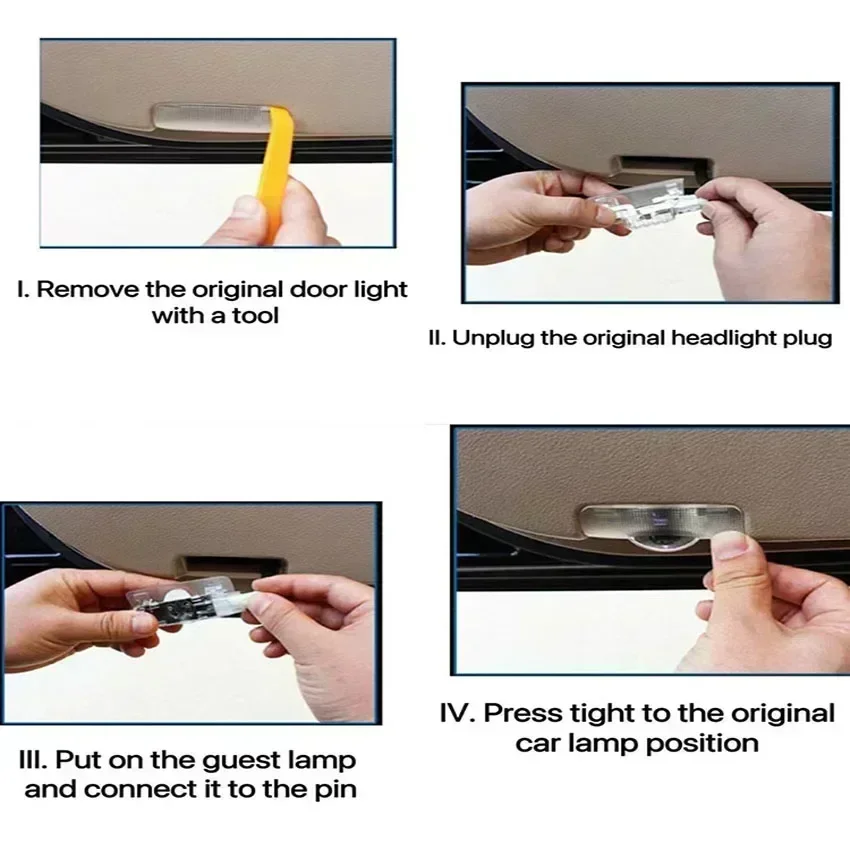 I. Remove the original door light with a tool

II. Unplug the original headlight plug

III. Put on the guest lamp and connect it to the pin

IV. Press tight to the original car lamp position