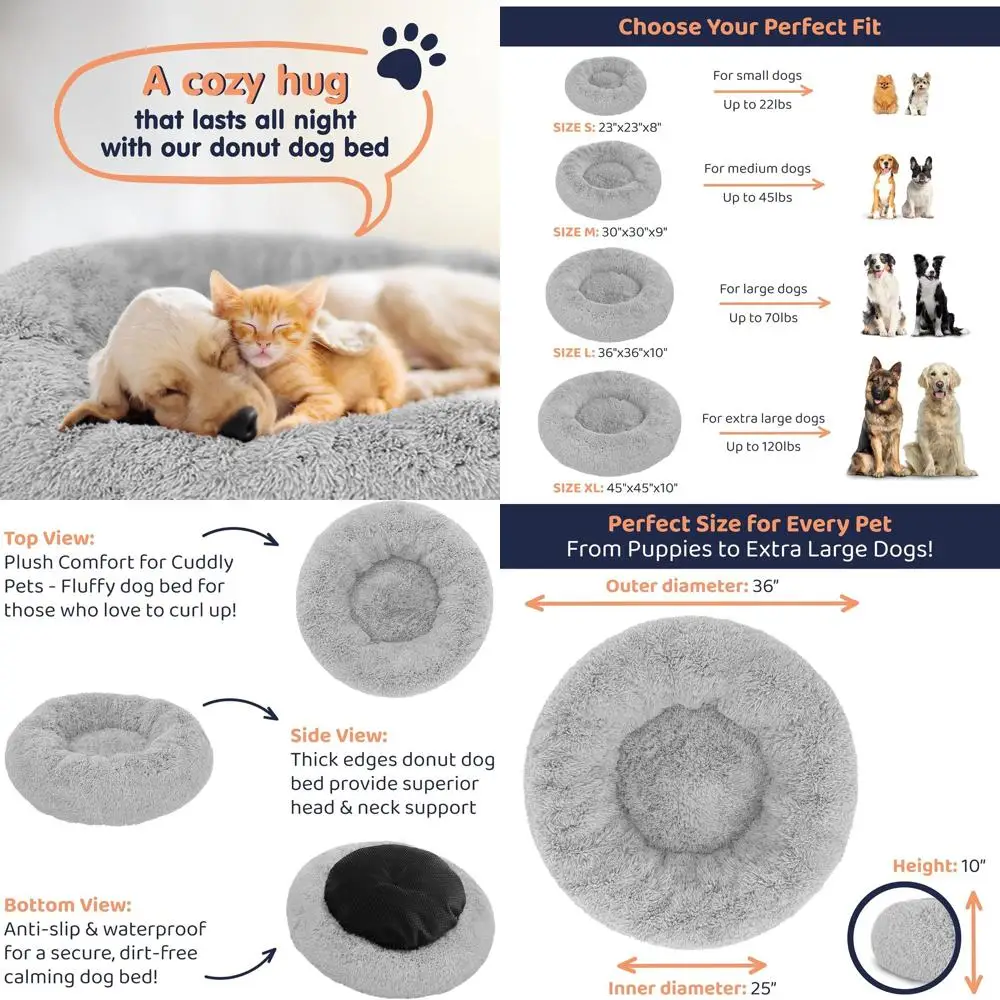 A cozy hug
that lasts all night
with our donut dog bed

Choose Your Perfect Fit

SIZE S: 23"x23"x8"
For small dogs
Up to 22lbs

SIZE M: 30"x30"x9"
For medium dogs
Up to 45lbs

SIZE L: 36"x36"x10"
For large dogs
Up to 70lbs

SIZE XL: 45"x45"x10"
For extra large dogs
Up to 120lbs

Top View:
Plush Comfort for Cuddly Pets - Fluffy dog bed for those who love to curl up!

Side View:
Thick edges donut dog bed provide superior head & neck support

Bottom View:
Anti-slip & waterproof for a secure, dirt-free calming dog bed!

Perfect Size for Every Pet
From Puppies to Extra Large Dogs!

Outer diameter: 36"

Height: 10"

Inner diameter: 25"