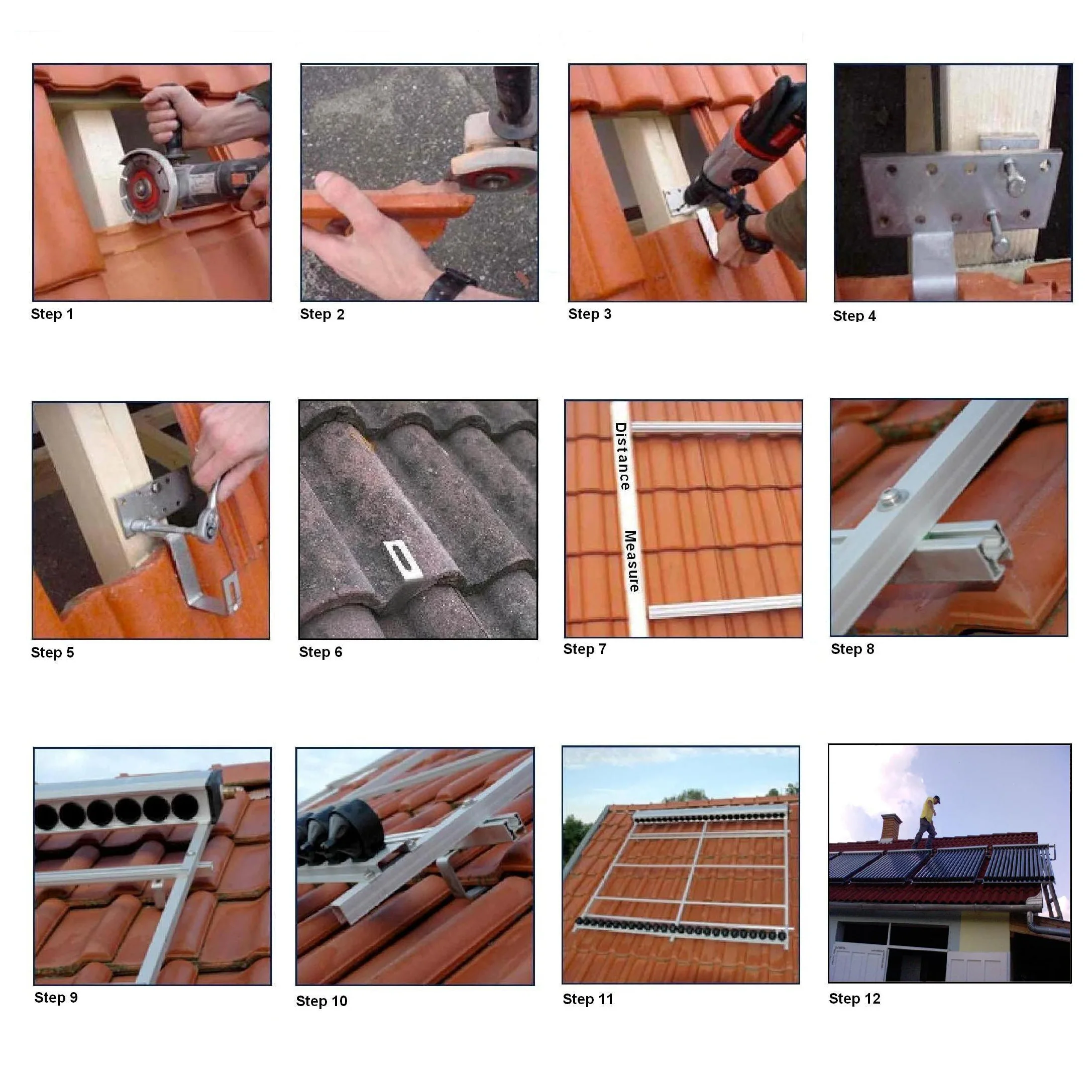 Step 1

Step 2

Step 3

Step 4

Step 5

Step 6

Distance Measure

Step 7

Step 8

Step 9

Step 10

Step 11

Step 12