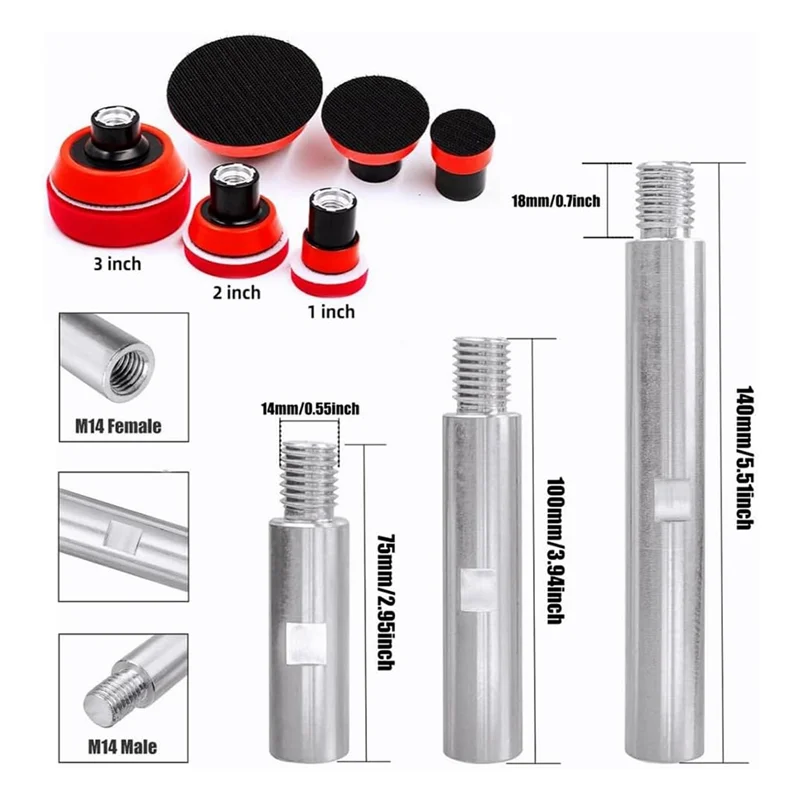 3 inch

2 inch

1 inch

18mm/0.7inch

M14 Female

14mm/0.55inch

75mm/2.95inch

100mm/3.94inch

140mm/5.51inch

M14 Male