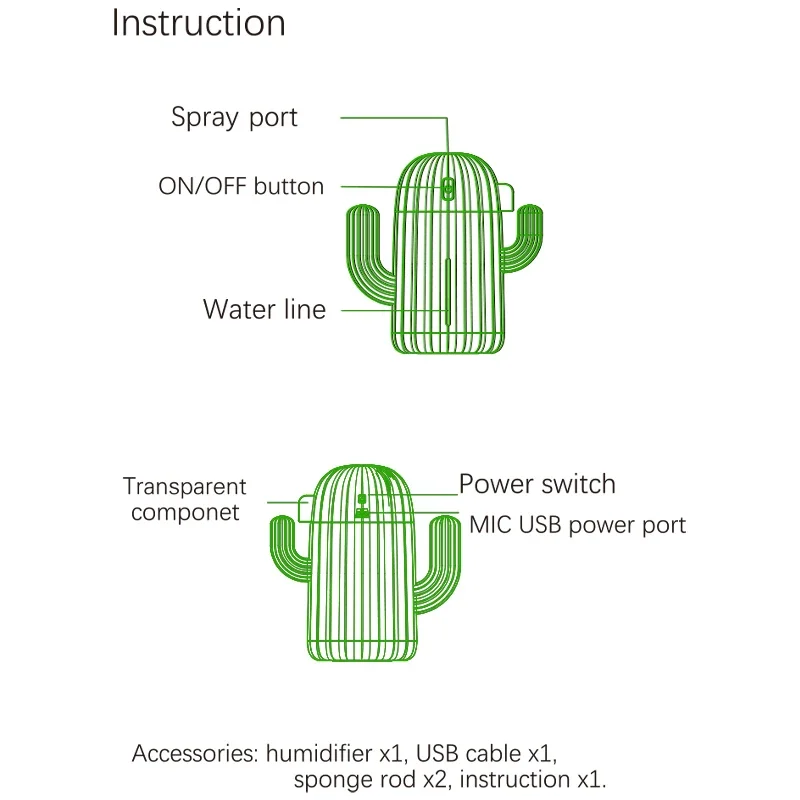 Instruction

Spray port

ON/OFF button

Water line

Transparent componet

Power switch

MIC USB power port

Accessories: humidifier x1, USB cable x1, sponge rod x2, instruction x1.