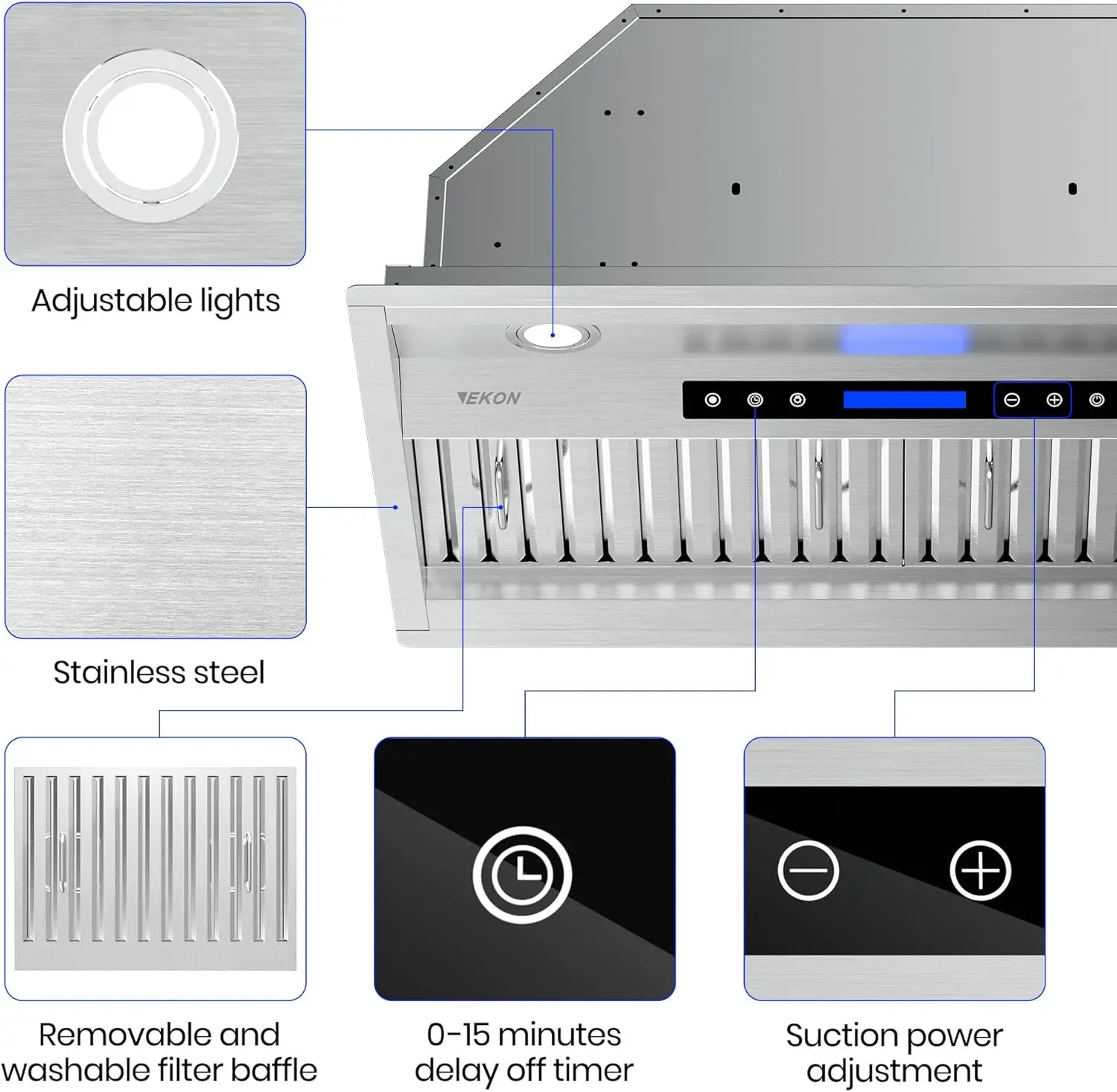 Adjustable lights

VEKON

Stainless steel

Removable and washable filter baffle

0-15 minutes delay off timer

Suction power adjustment