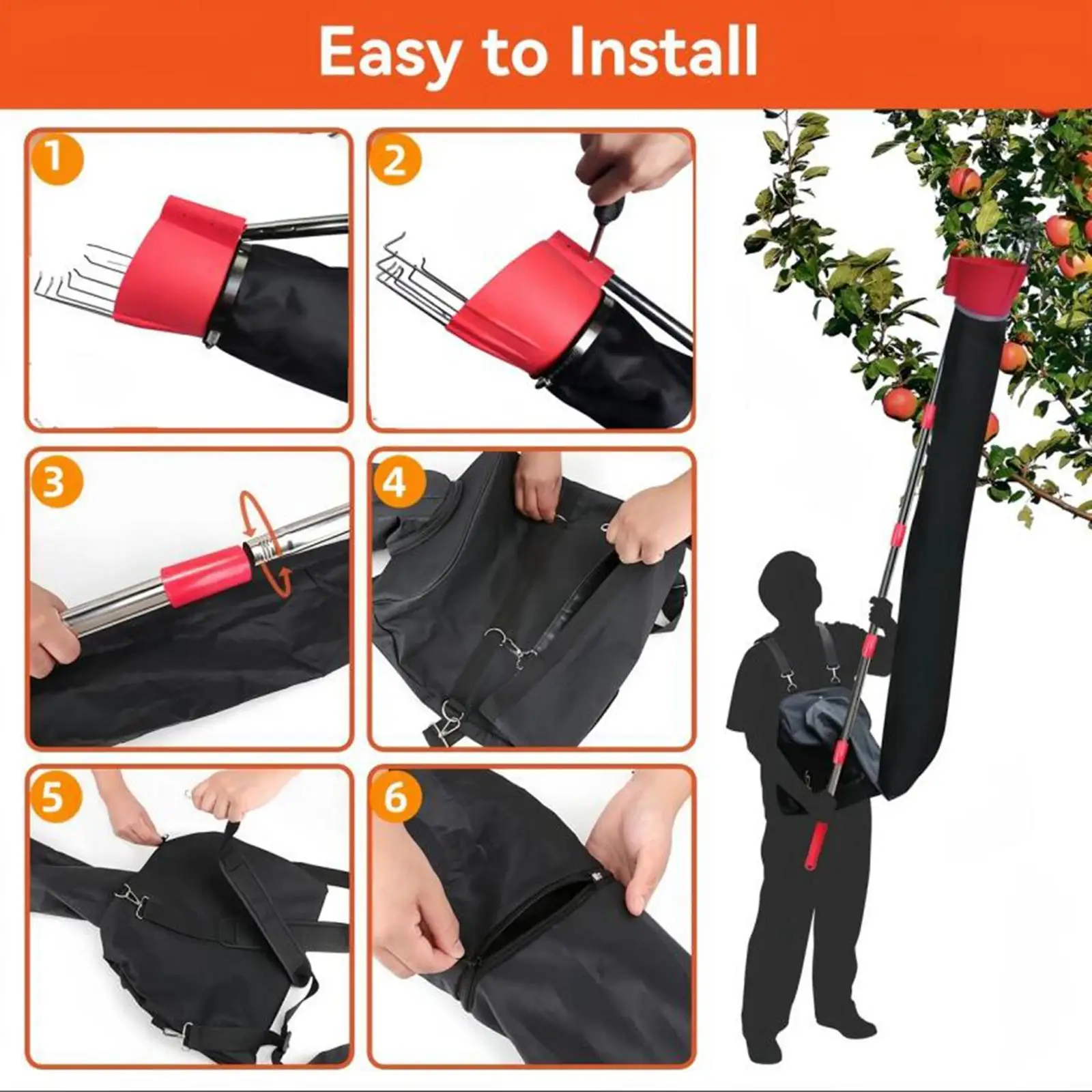 Easy to Install

1

2

3

4

5

6