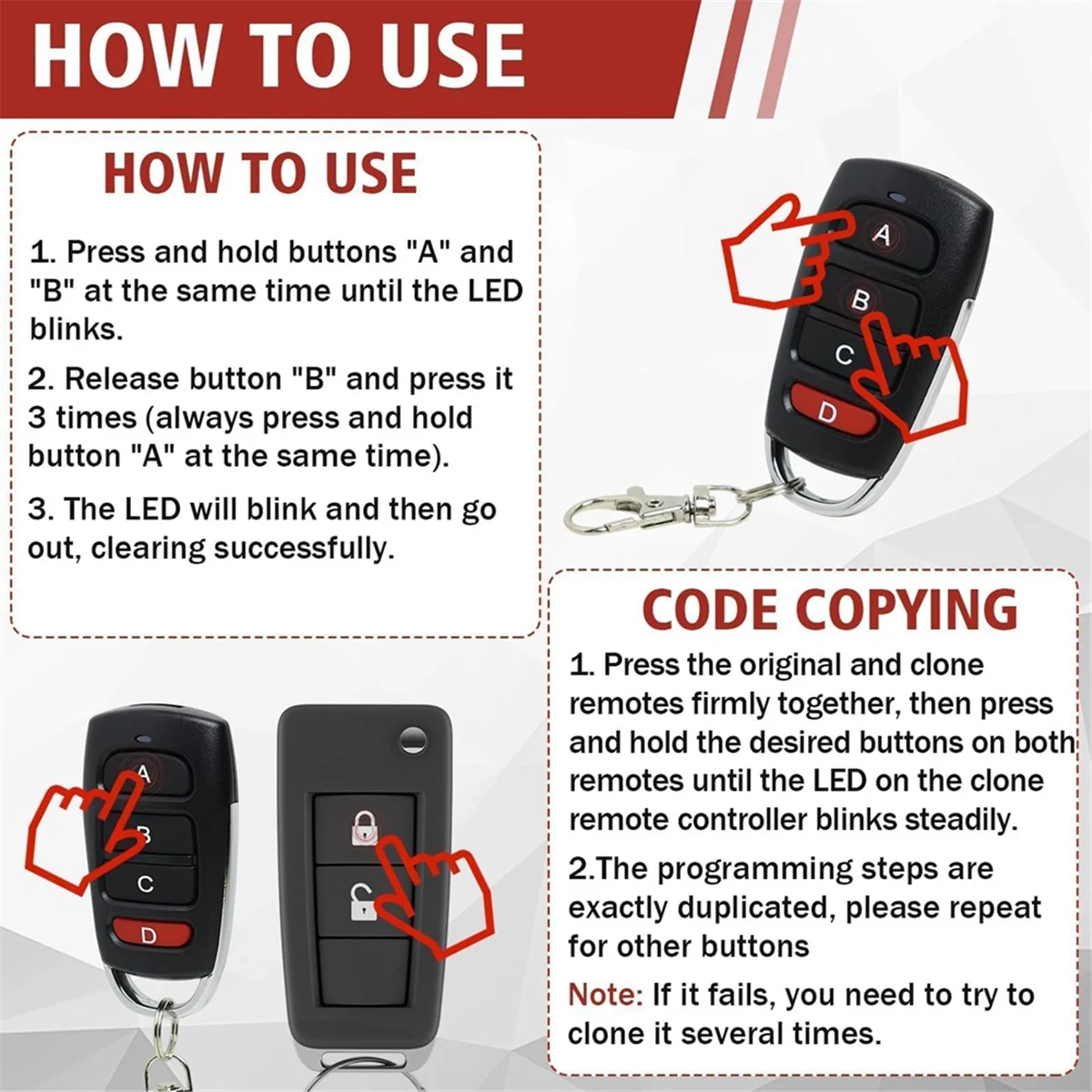 HOW TO USE

HOW TO USE

1. Press and hold buttons "A" and "B" at the same time until the LED blinks.

2. Release button "B" and press it 3 times (always press and hold button "A" at the same time).

3. The LED will blink and then go out, clearing successfully.

A

B

C

D

CODE COPYING

1. Press the original and clone remotes firmly together, then press and hold the desired buttons on both remotes until the LED on the clone remote controller blinks steadily.

2.The programming steps are exactly duplicated, please repeat for other buttons

Note: If it fails, you need to try to clone it several times.

A

B

C

D