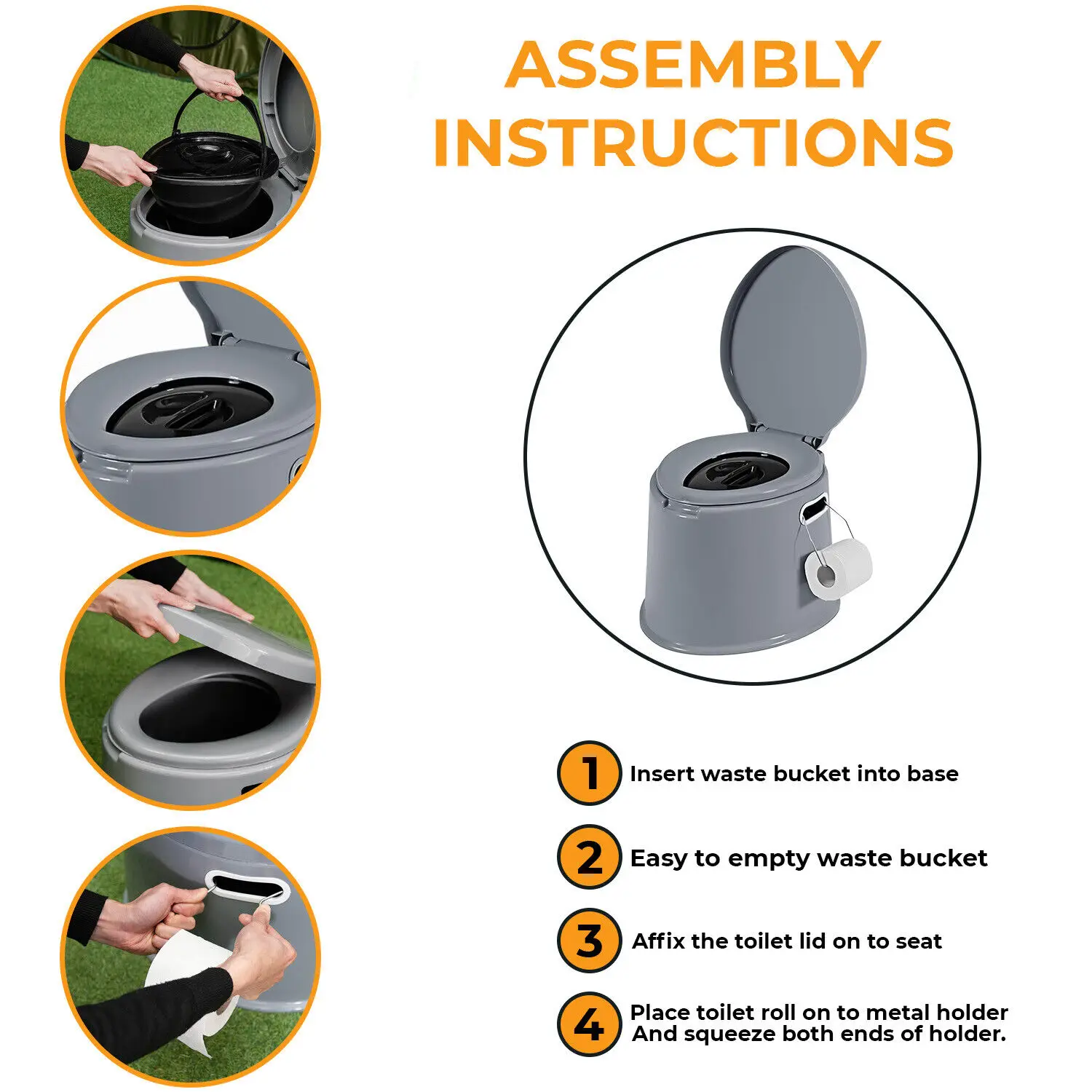 ASSEMBLY INSTRUCTIONS

1 Insert waste bucket into base

2 Easy to empty waste bucket

3 Affix the toilet lid on to seat

4 Place toilet roll on to metal holder And squeeze both ends of holder.