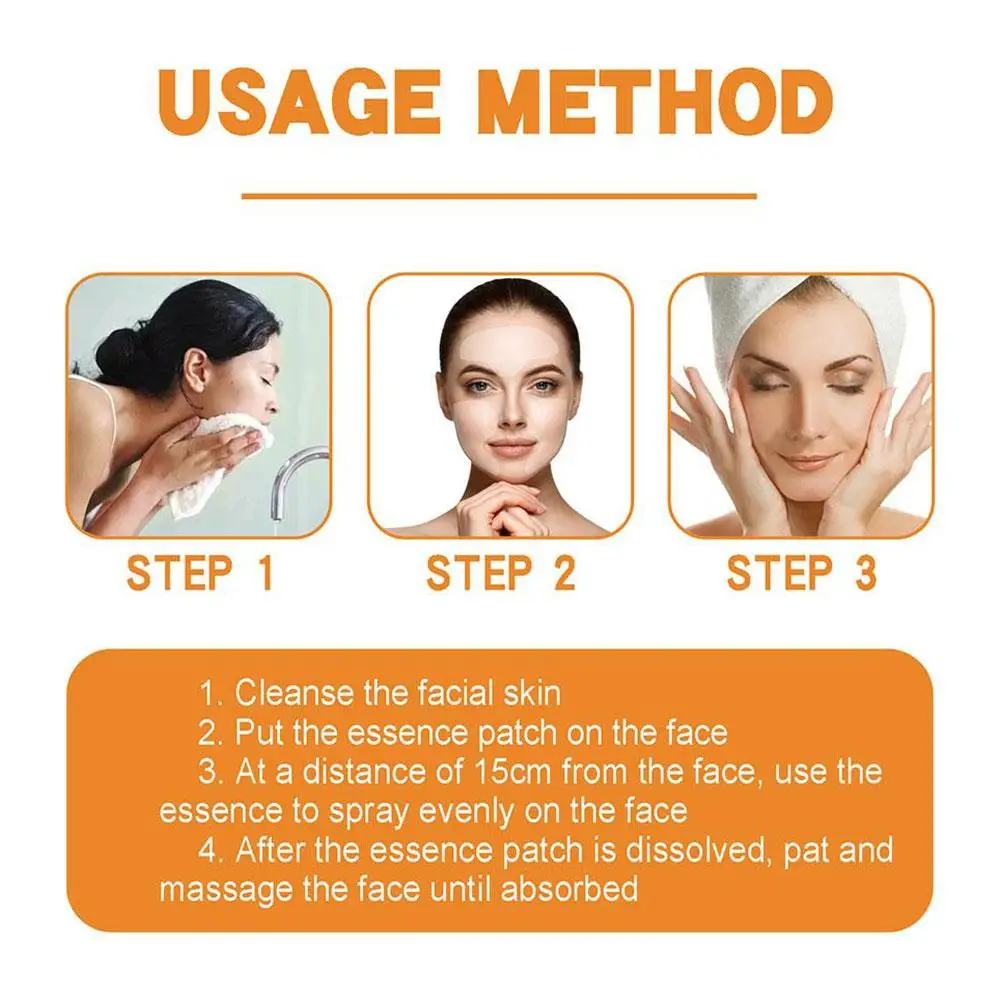 USAGE METHOD

STEP 1

STEP 2

STEP 3

1. Cleanse the facial skin
2. Put the essence patch on the face
3. At a distance of 15cm from the face, use the essence to spray evenly on the face
4. After the essence patch is dissolved, pat and massage the face until absorbed