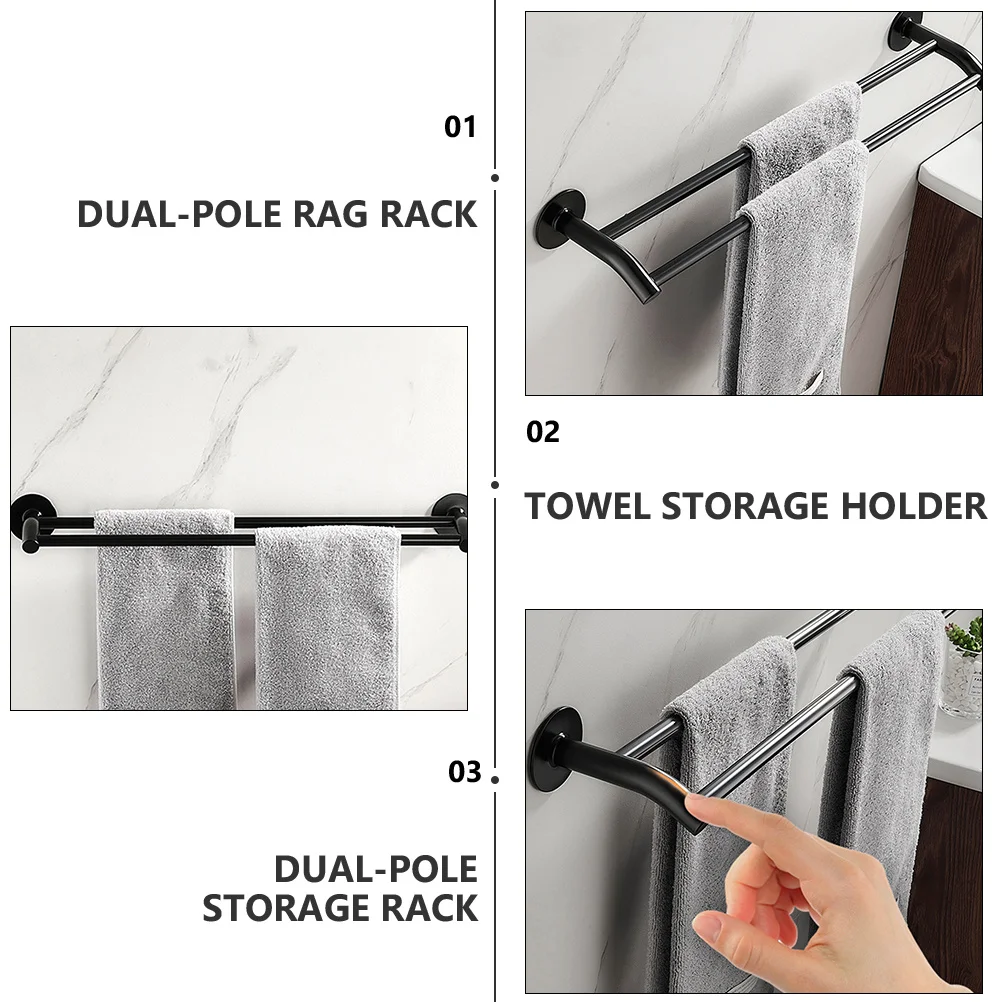 01

DUAL-POLE RAG RACK

02

TOWEL STORAGE HOLDER

03

DUAL-POLE STORAGE RACK