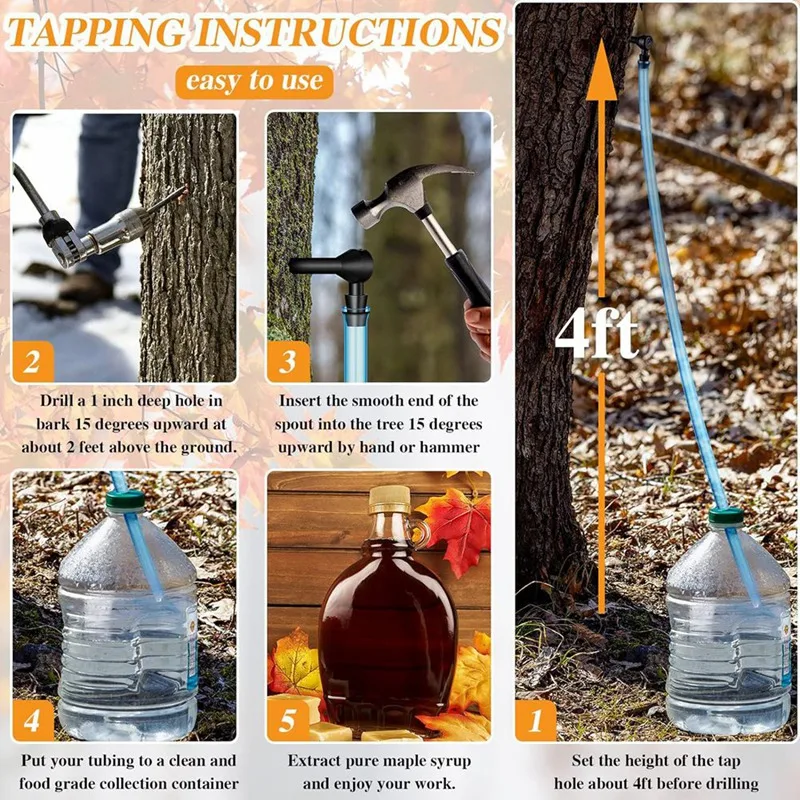 TAPPING INSTRUCTIONS

easy to use

2

Drill a 1 inch deep hole in bark 15 degrees upward at about 2 feet above the ground.

3

Insert the smooth end of the spout into the tree 15 degrees upward by hand or hammer

4ft

4

Put your tubing to a clean and food grade collection container

5

Extract pure maple syrup and enjoy your work.

1

Set the height of the tap hole about 4ft before drilling