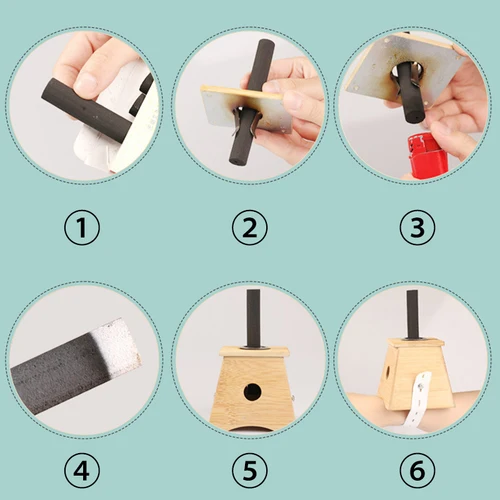 ①
②
③
④
⑤
⑥