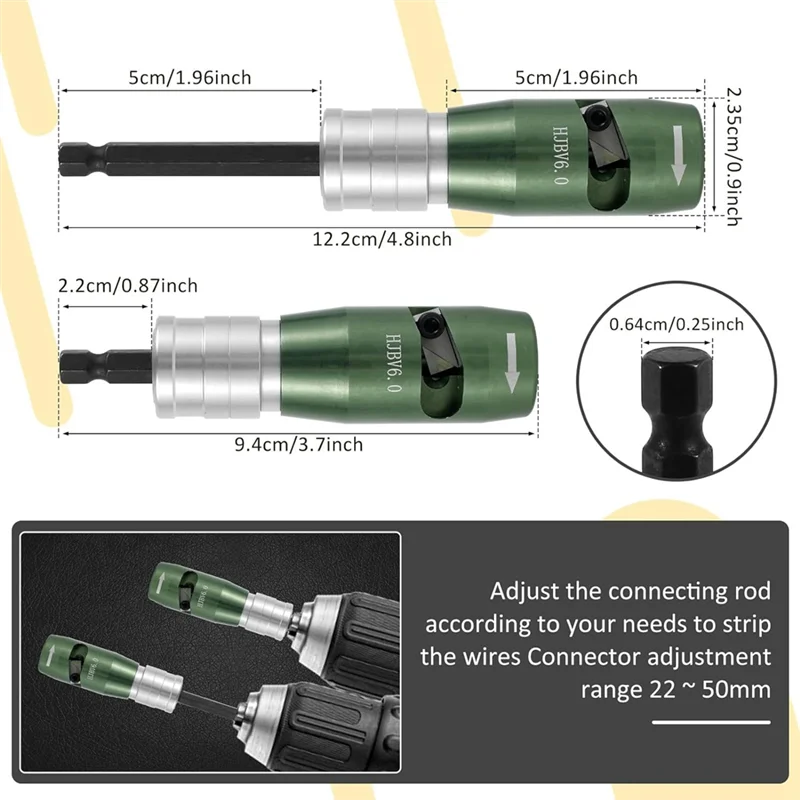 5cm/1.96inch

5cm/1.96inch

2.35cm/0.9inch

HJBV6.0

12.2cm/4.8inch

2.2cm/0.87inch

HJBV6.0

9.4cm/3.7inch

0.64cm/0.25inch

Adjust the connecting rod according to your needs to strip the wires Connector adjustment range 22 ~ 50mm