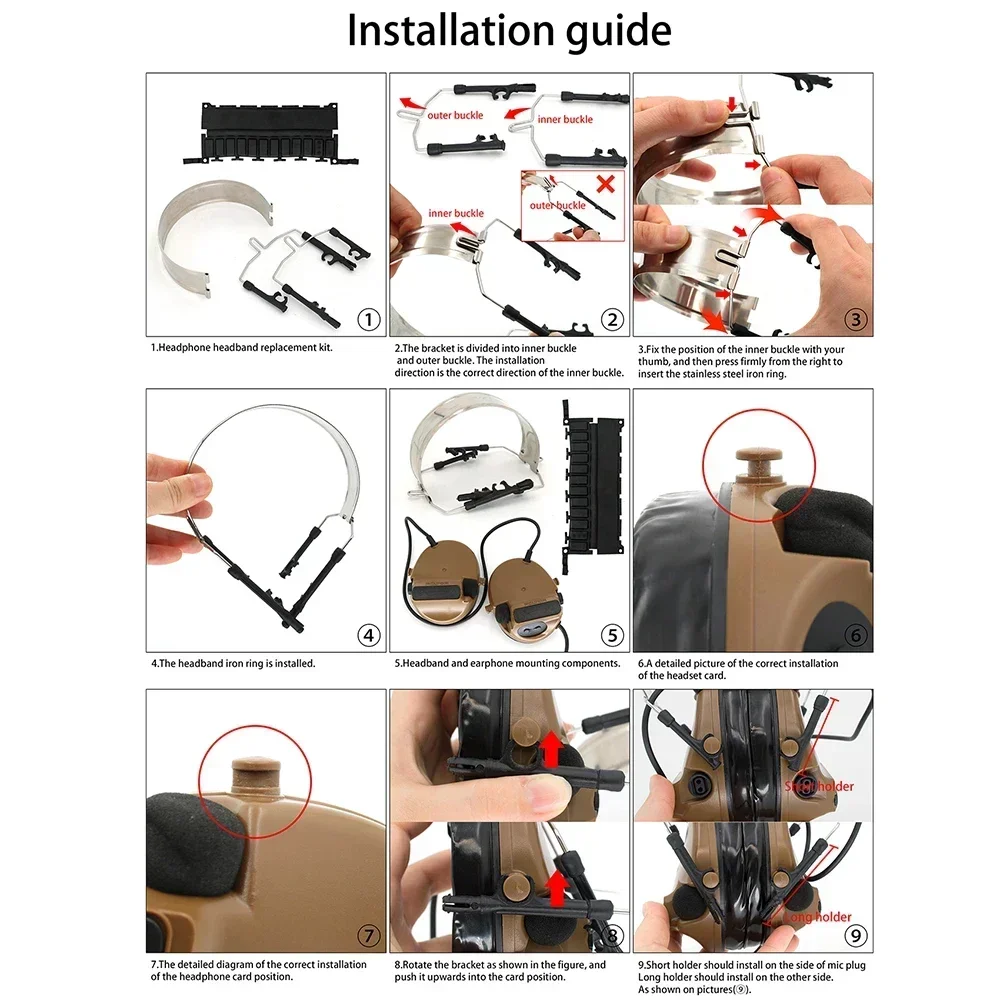 Installation guide

outer buckle
inner buckle
inner buckle
outer buckle

①
②
③

1.Headphone headband replacement kit.

2.The bracket is divided into inner buckle and outer buckle. The installation direction is the correct direction of the inner buckle.

3.Fix the position of the inner buckle with your thumb, and then press firmly from the right to insert the stainless steel iron ring.

④
⑤
⑥

4.The headband iron ring is installed.

5.Headband and earphone mounting components.

6.A detailed picture of the correct installation of the headset card.

Short holder
Long holder

⑦
⑧
⑨

7.The detailed diagram of the correct installation of the headphone card position.

8.Rotate the bracket as shown in the figure, and push it upwards into the card position.

9.Short holder should install on the side of mic plug
Long holder should install on the other side.
As shown on pictures(⑨).