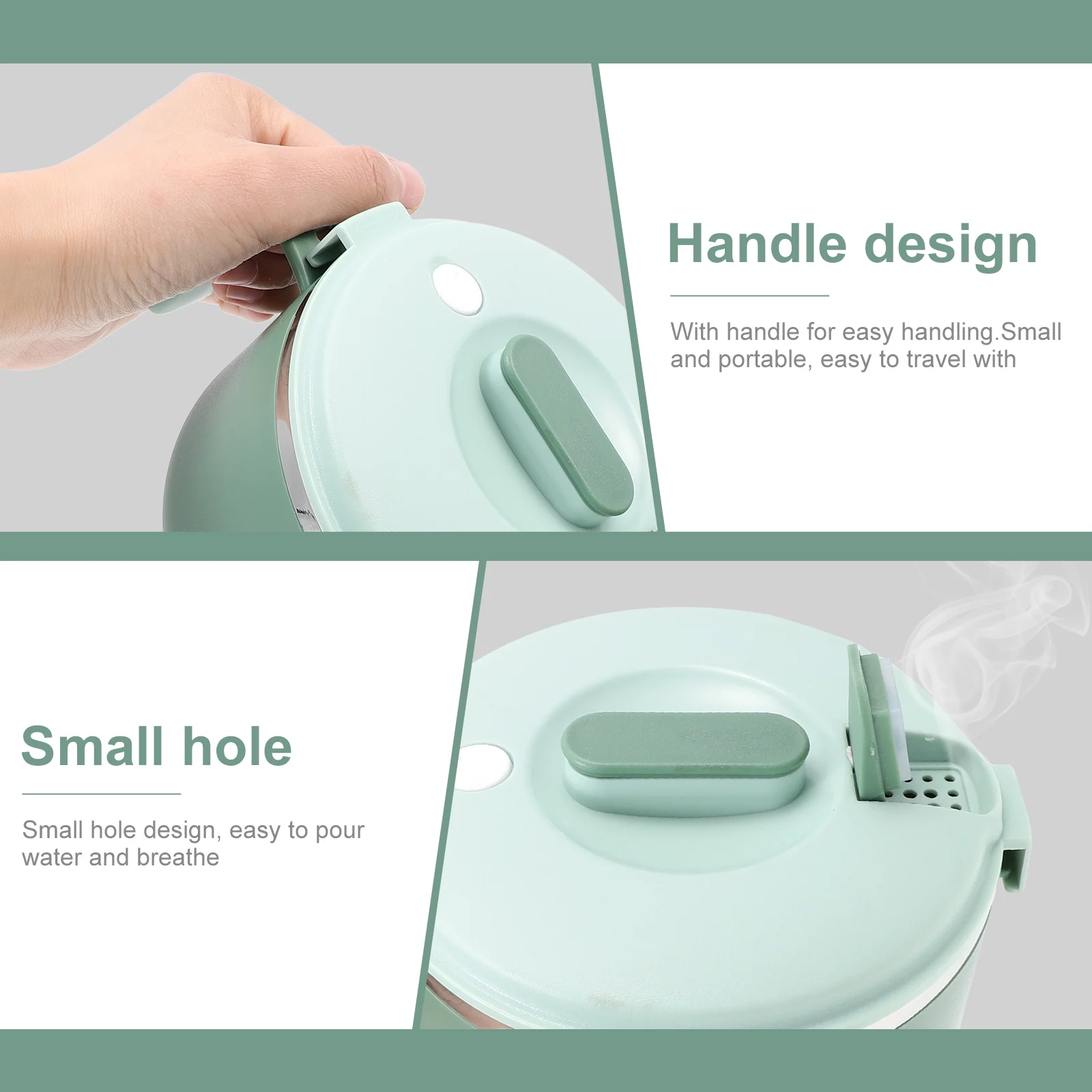 Handle design

With handle for easy handling.Small and portable, easy to travel with

Small hole

Small hole design, easy to pour water and breathe