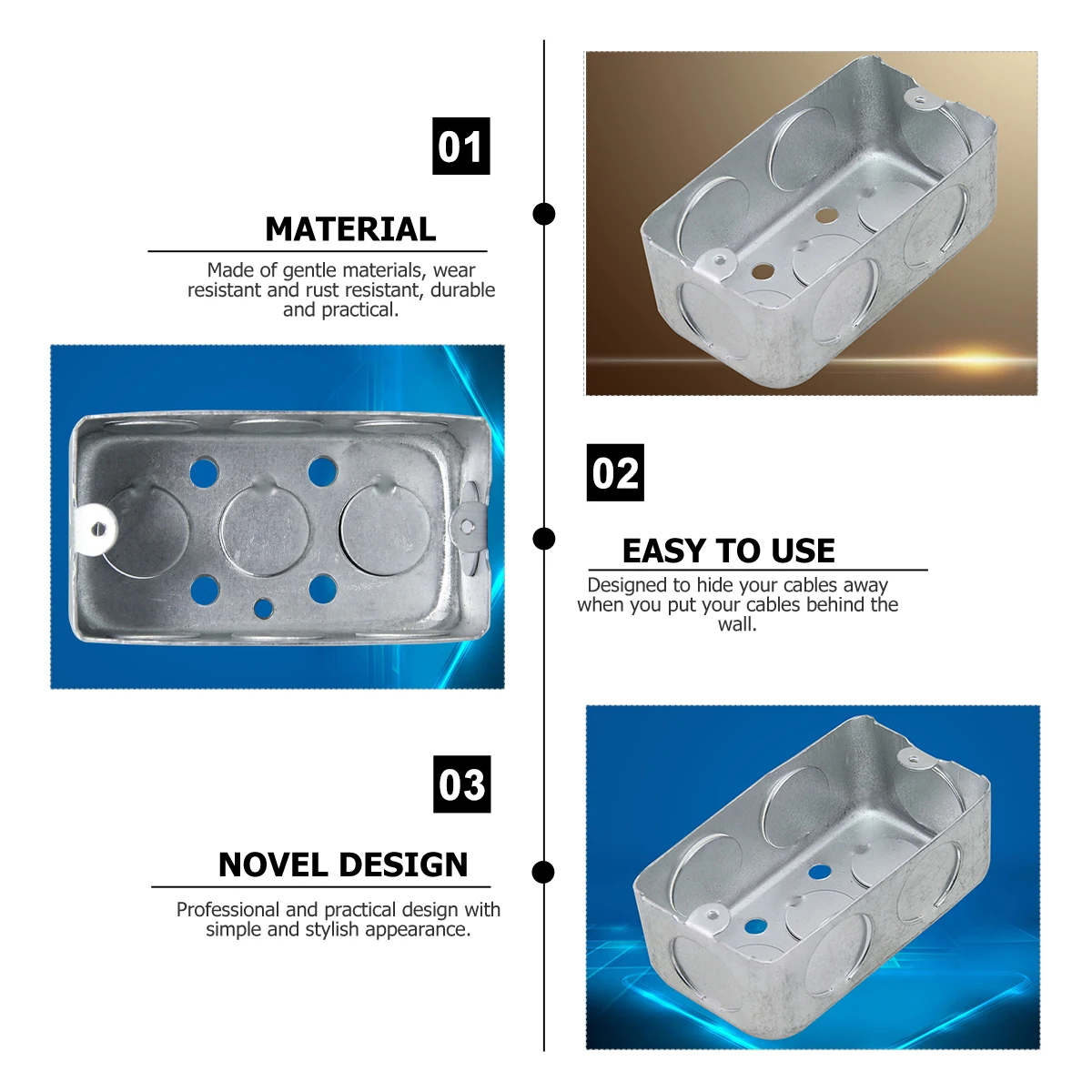 01

MATERIAL

Made of gentle materials, wear resistant and rust resistant, durable and practical.

02

EASY TO USE

Designed to hide your cables away when you put your cables behind the wall.

03

NOVEL DESIGN

Professional and practical design with simple and stylish appearance.