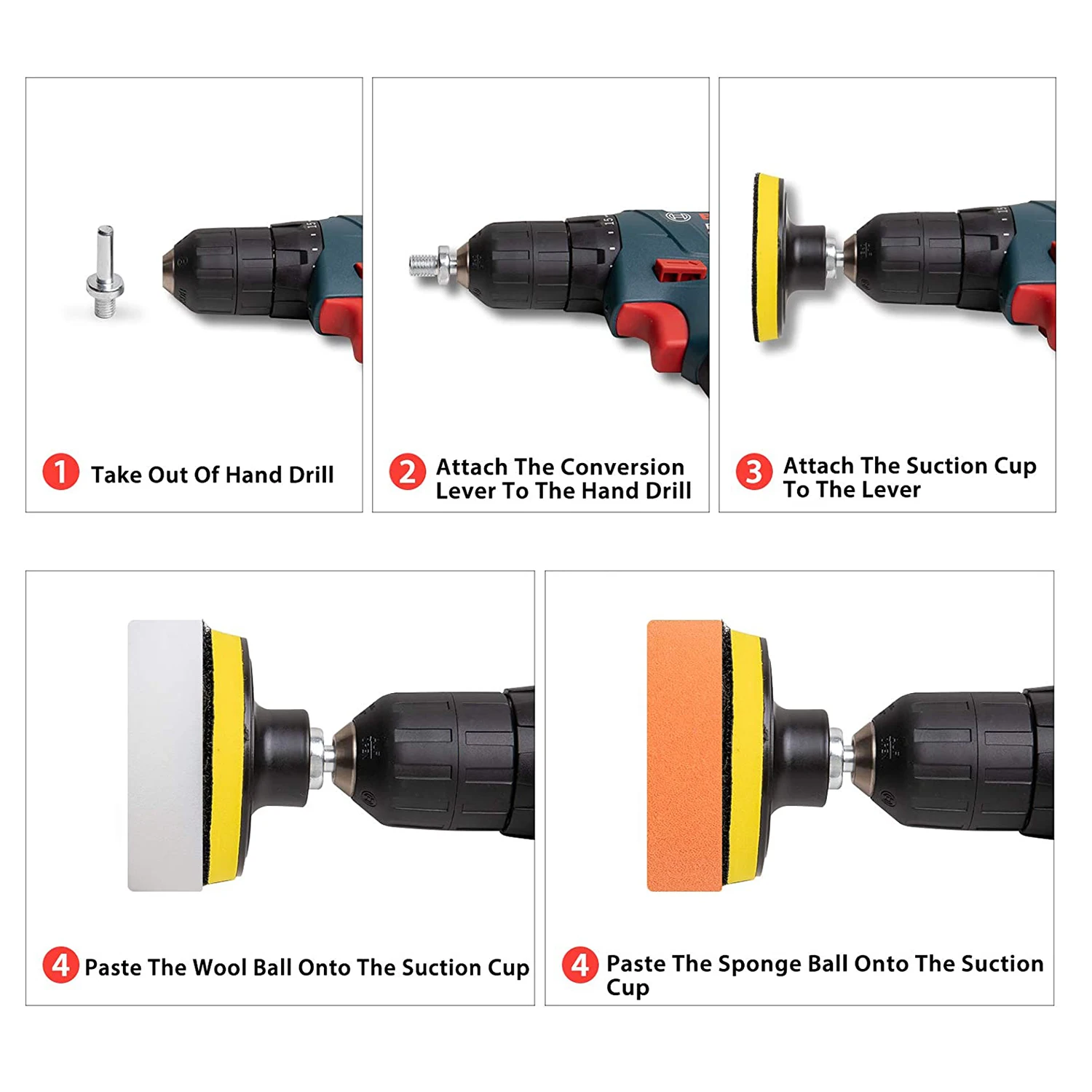 1 Take Out Of Hand Drill

2 Attach The Conversion Lever To The Hand Drill

3 Attach The Suction Cup To The Lever

4 Paste The Wool Ball Onto The Suction Cup

4 Paste The Sponge Ball Onto The Suction Cup