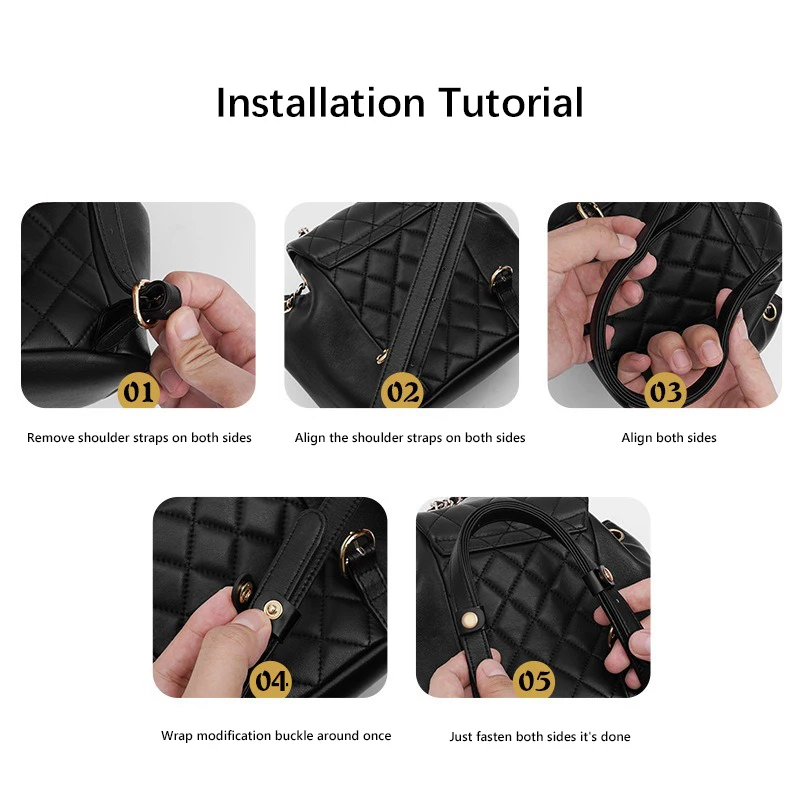 Installation Tutorial

01

Remove shoulder straps on both sides

02

Align the shoulder straps on both sides

03

Align both sides

04

Wrap modification buckle around once

05

Just fasten both sides it's done