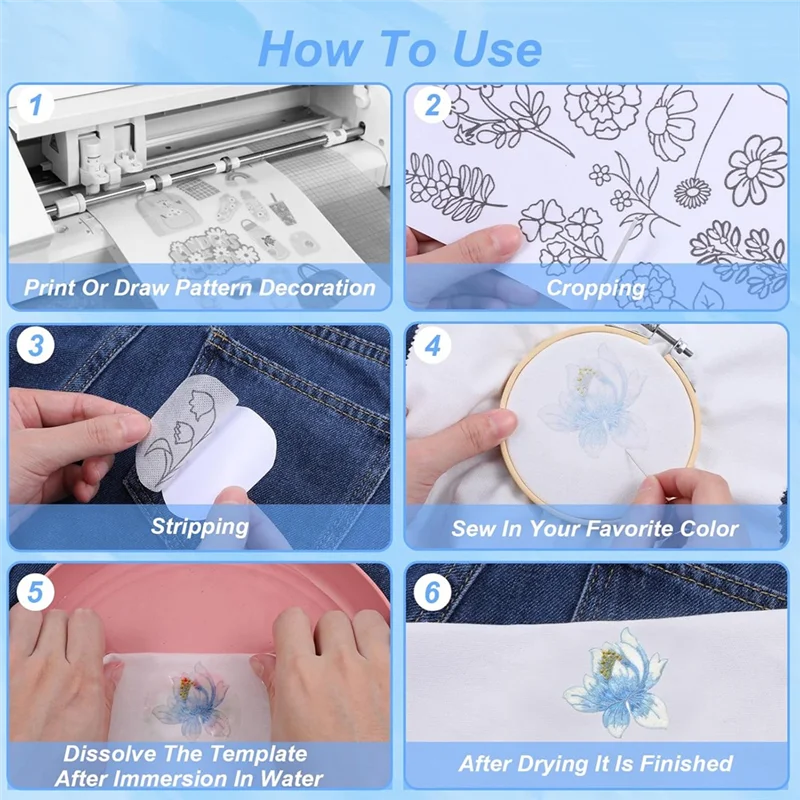 How To Use

1
Print Or Draw Pattern Decoration

2
Cropping

3
Stripping

4
Sew In Your Favorite Color

5
Dissolve The Template After Immersion In Water

6
After Drying It Is Finished