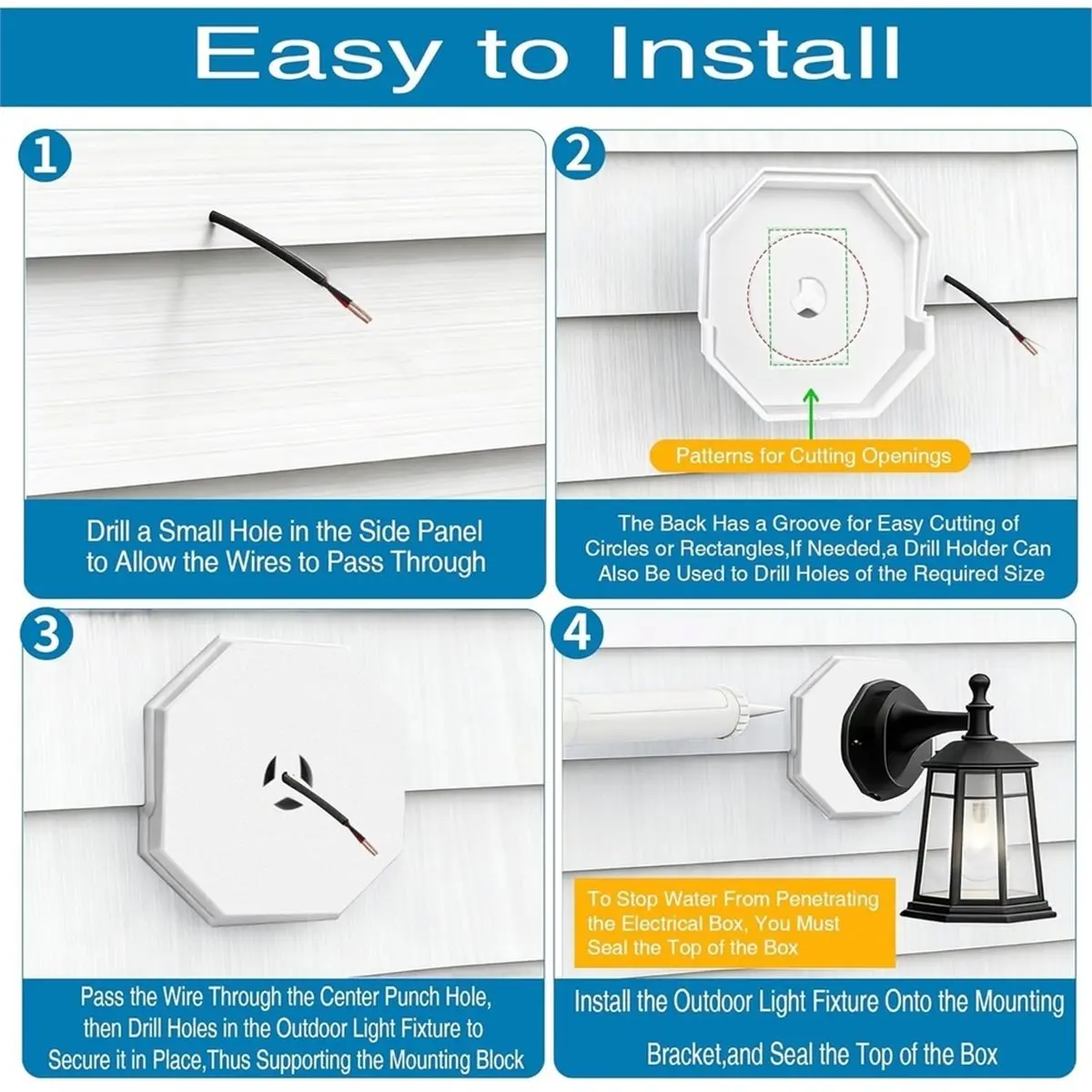 Easy to Install

1

Drill a Small Hole in the Side Panel to Allow the Wires to Pass Through

2

Patterns for Cutting Openings

The Back Has a Groove for Easy Cutting of Circles or Rectangles,If Needed,a Drill Holder Can Also Be Used to Drill Holes of the Required Size

3

Pass the Wire Through the Center Punch Hole, then Drill Holes in the Outdoor Light Fixture to Secure it in Place,Thus Supporting the Mounting Block

4

To Stop Water From Penetrating the Electrical Box, You Must Seal the Top of the Box

Install the Outdoor Light Fixture Onto the Mounting Bracket,and Seal the Top of the Box