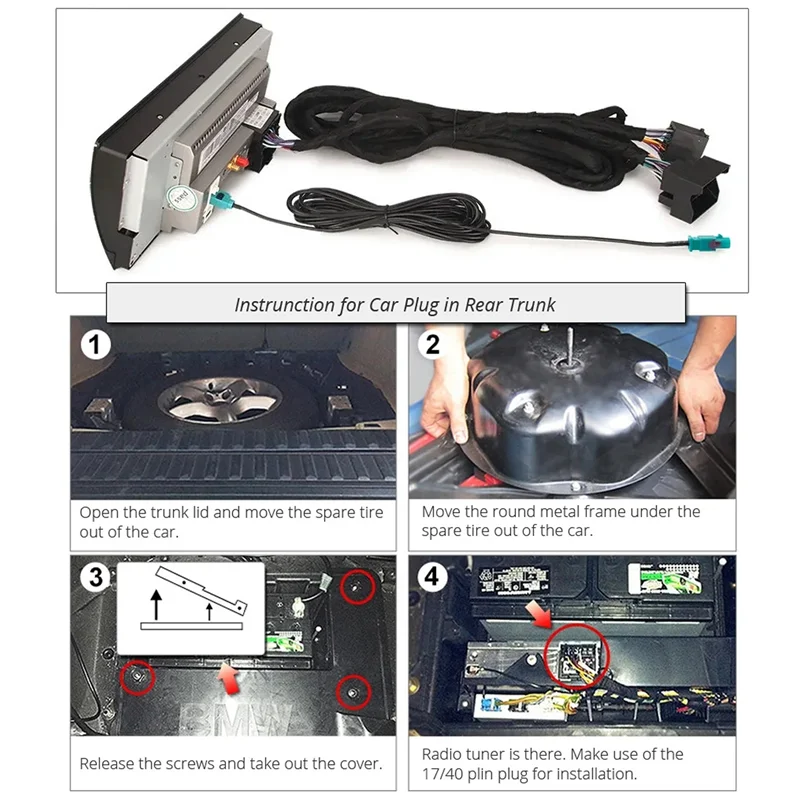 pass

Instrunction for Car Plug in Rear Trunk

1

Open the trunk lid and move the spare tire out of the car.

2

Move the round metal frame under the spare tire out of the car.

3

BMW

Release the screws and take out the cover.

4

Radio tuner is there. Make use of the 17/40 plin plug for installation.