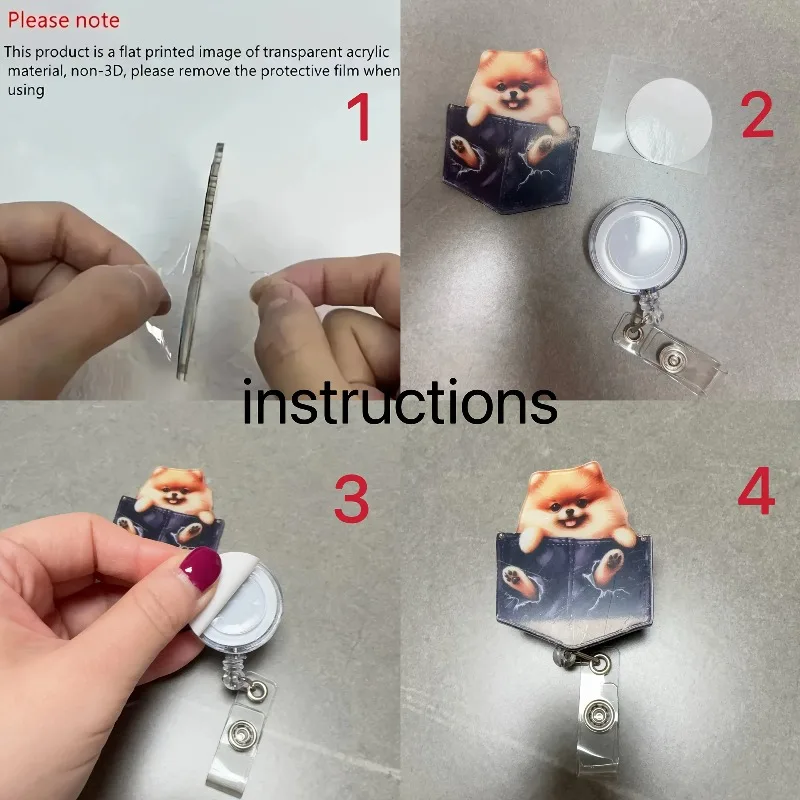 Please note

This product is a flat printed image of transparent acrylic material, non-3D, please remove the protective film when using

1

2

instructions

3

4