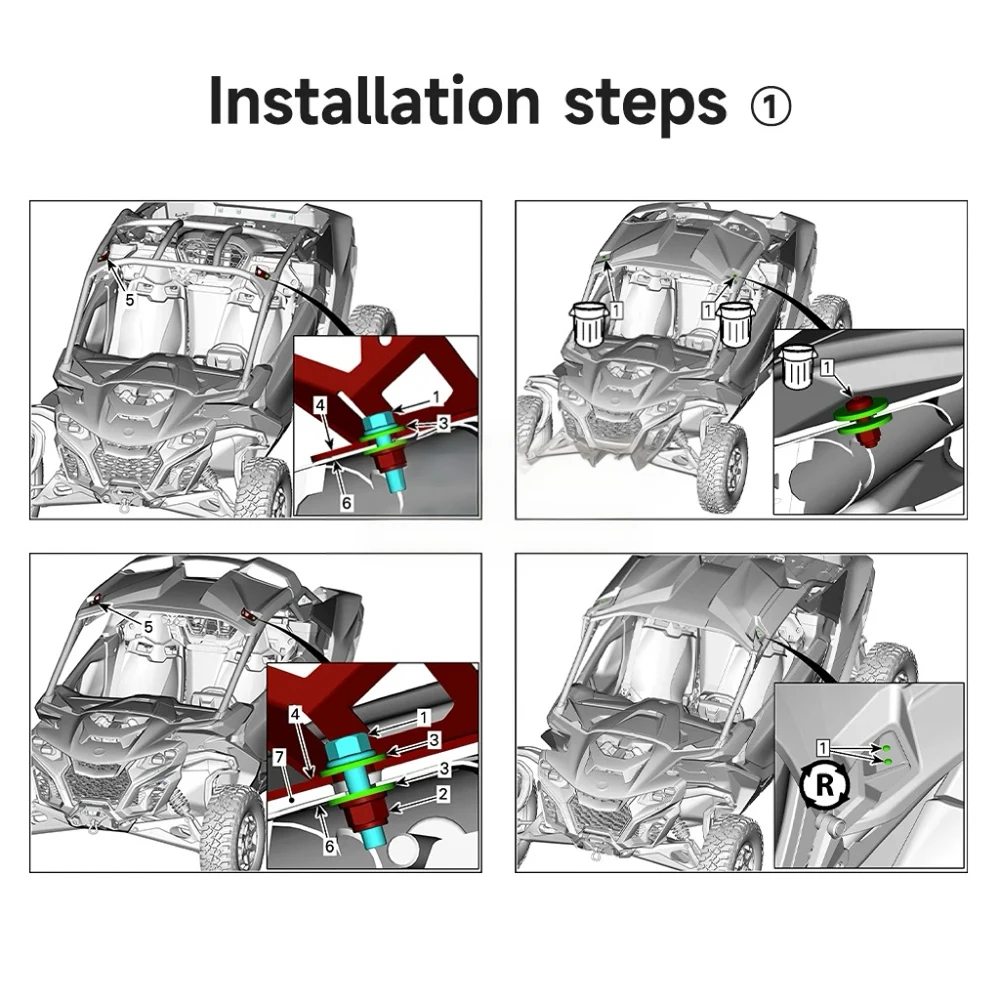 Installation steps ①

5
4
1
3
6

1
1
1

5
4
1
3
7
3
2
6

1
R