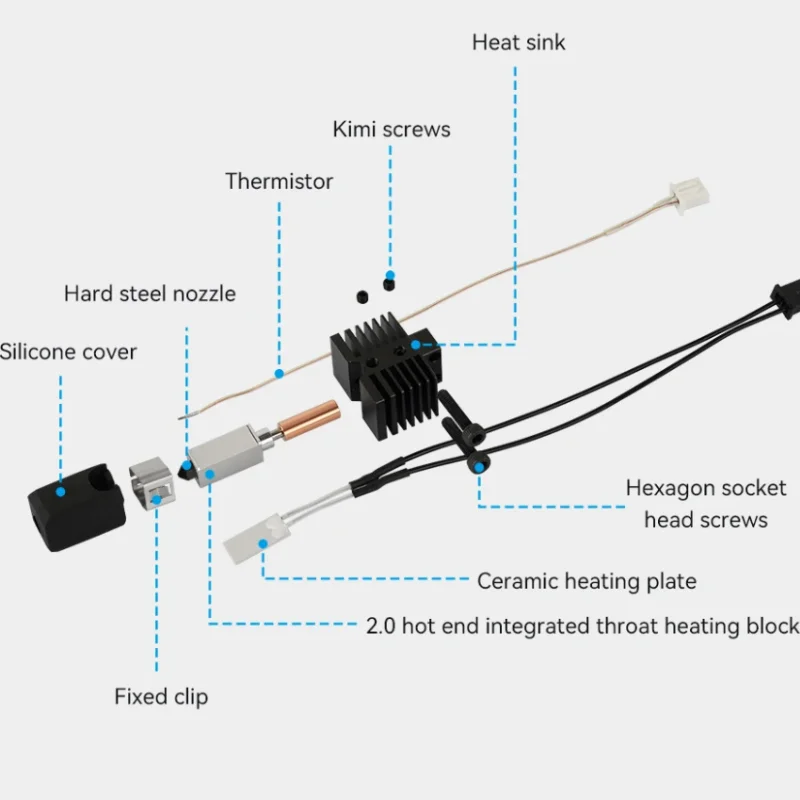 Heat sink

Kimi screws

Thermistor

Hard steel nozzle

Silicone cover

Hexagon socket head screws

Ceramic heating plate

2.0 hot end integrated throat heating block

Fixed clip