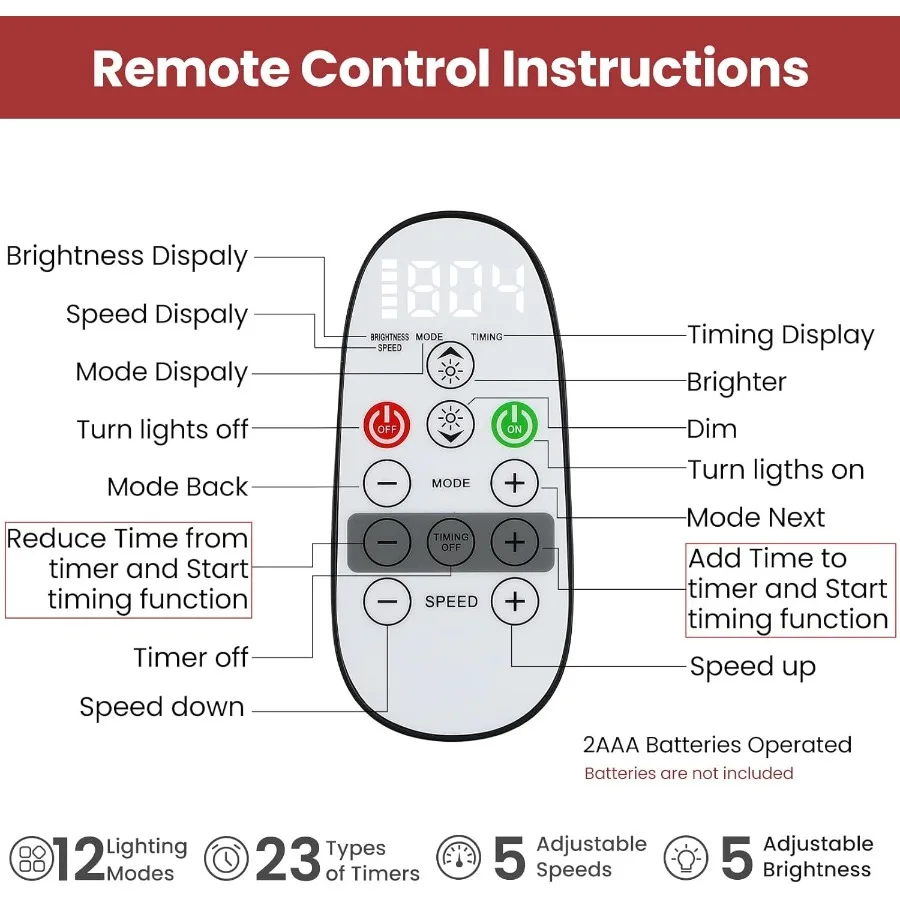 Remote Control Instructions

Brightness Dispaly

Speed Dispaly

Mode Dispaly

Turn lights off

Mode Back

Reduce Time from timer and Start timing function

Timer off

Speed down

1804

BRIGHTNESS SPEED MODE TIMING

OFF ON

MODE

TIMING OFF

SPEED

Timing Display

Brighter

Dim

Turn ligths on

Mode Next

Add Time to timer and Start timing function

Speed up

2AAA Batteries Operated

Batteries are not included

12 Lighting Modes

23 Types of Timers

5 Adjustable Speeds

5 Adjustable Brightness