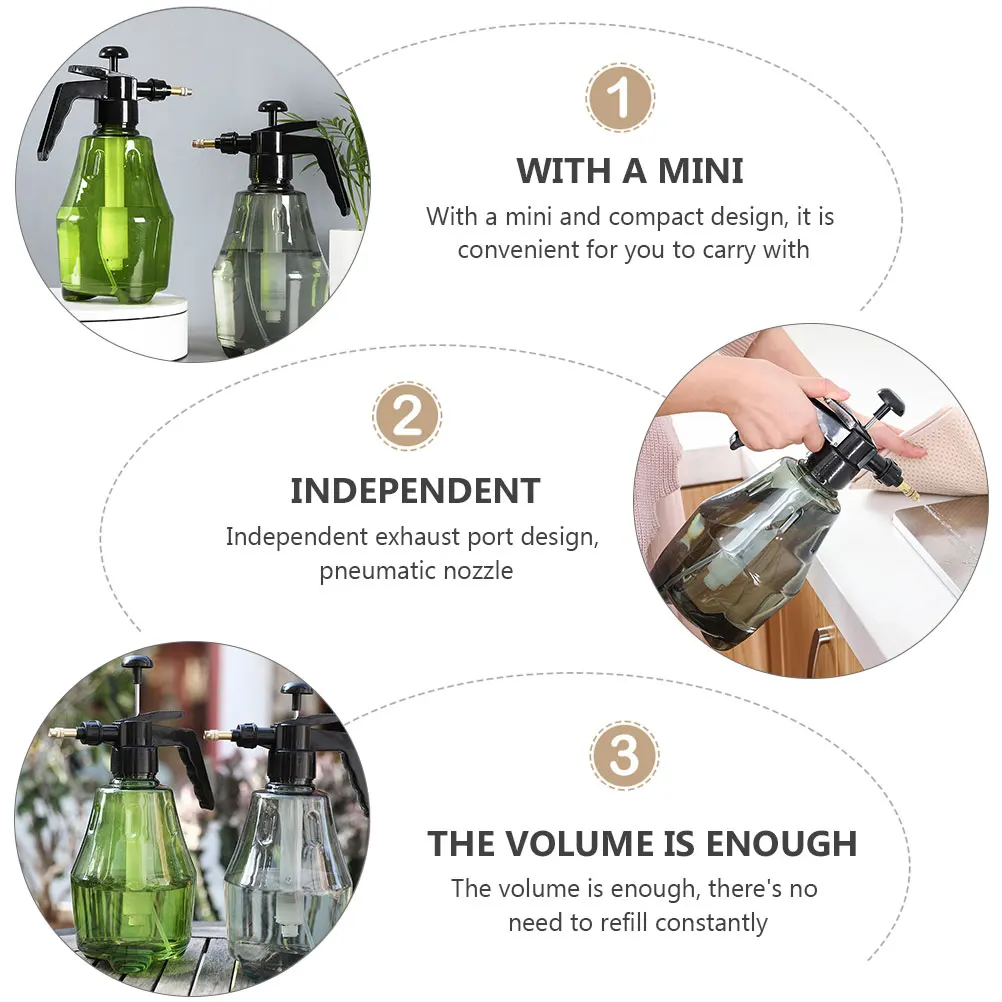 1

WITH A MINI

With a mini and compact design, it is convenient for you to carry with

2

INDEPENDENT

Independent exhaust port design, pneumatic nozzle

3

THE VOLUME IS ENOUGH

The volume is enough, there's no need to refill constantly