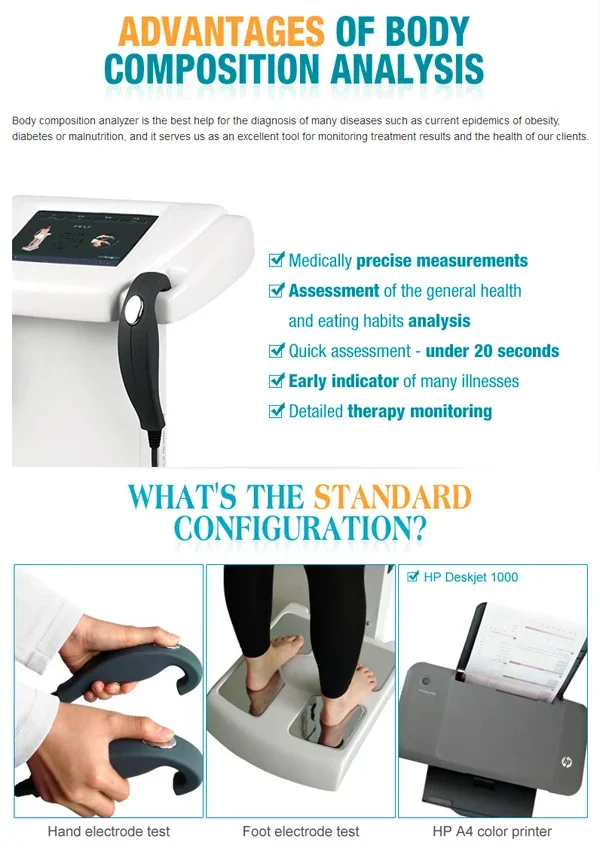 ADVANTAGES OF BODY COMPOSITION ANALYSIS

Body composition analyzer is the best help for the diagnosis of many diseases such as current epidemics of obesity, diabetes or malnutrition, and it serves us as an excellent tool for monitoring treatment results and the health of our clients.

Medically precise measurements
Assessment of the general health and eating habits analysis
Quick assessment - under 20 seconds
Early indicator of many illnesses
Detailed therapy monitoring

WHAT'S THE STANDARD CONFIGURATION?

HP Deskjet 1000

Hand electrode test

Foot electrode test

HP A4 color printer