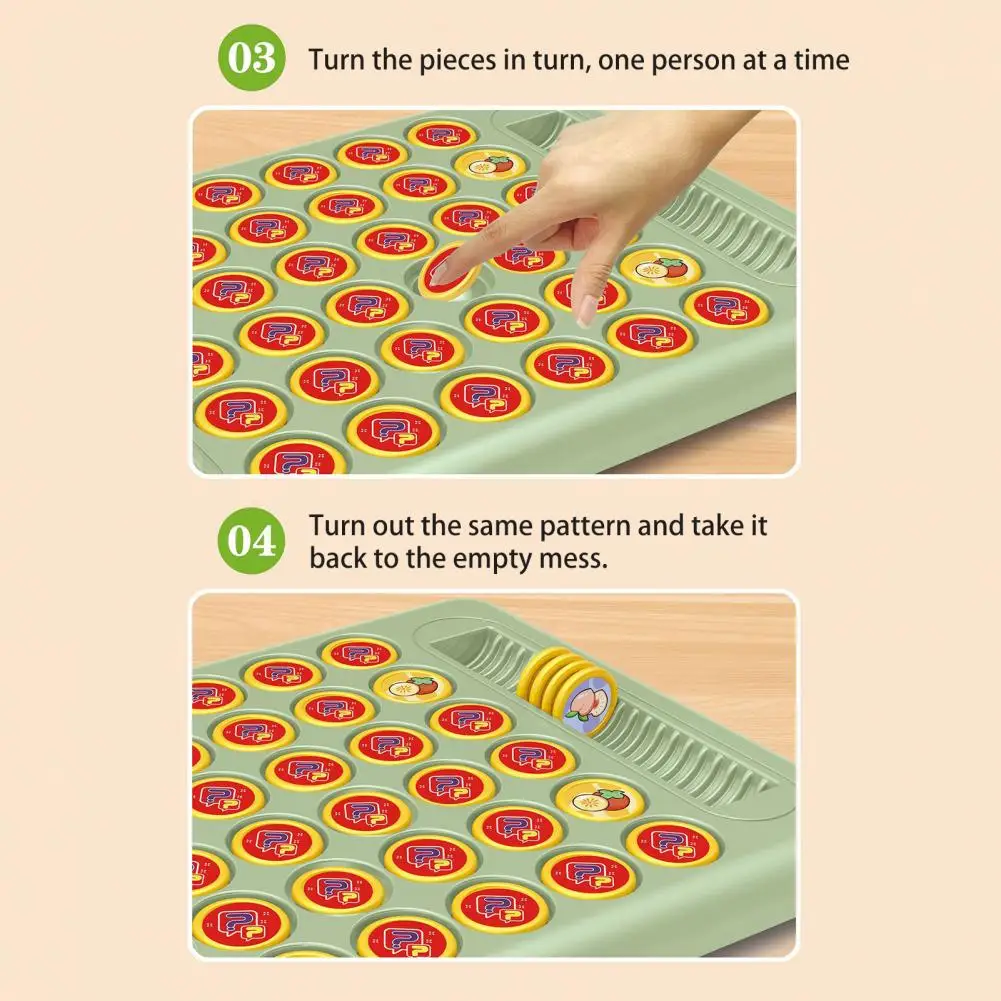 03 Turn the pieces in turn, one person at a time

04 Turn out the same pattern and take it back to the empty mess.