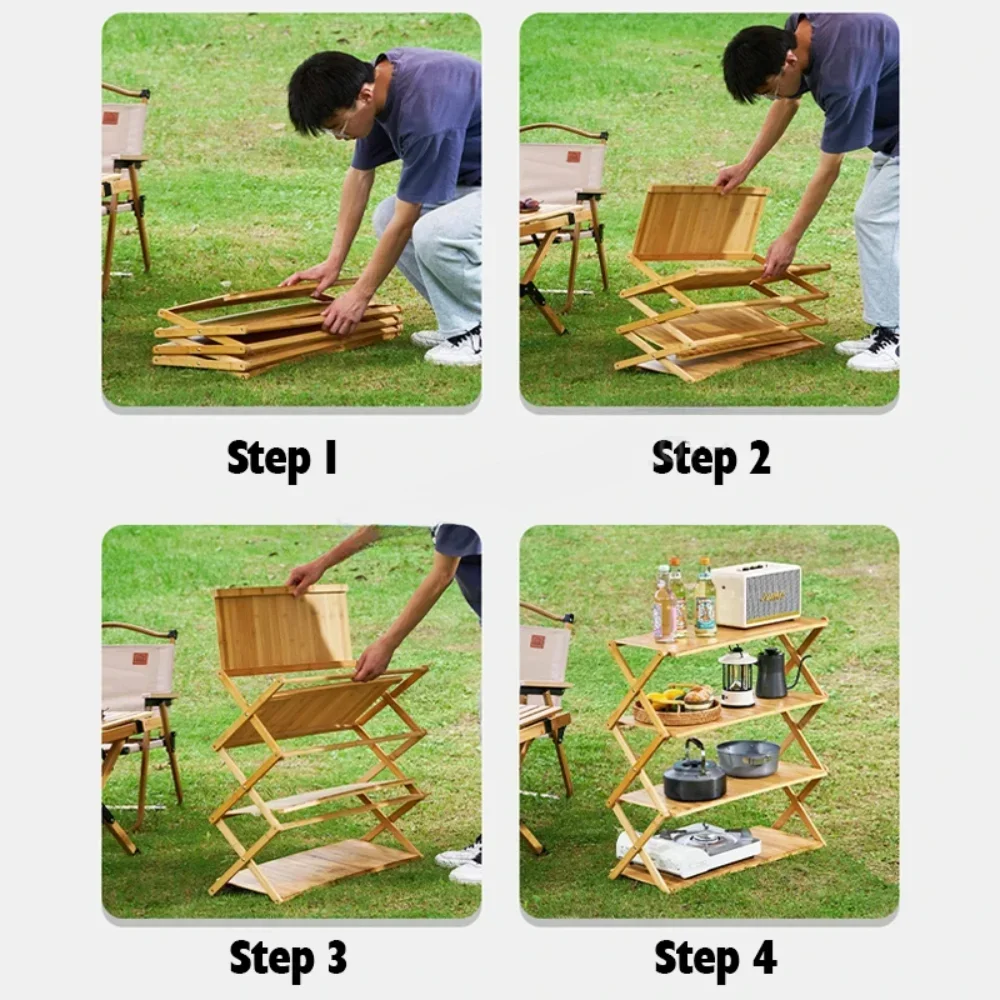 Step 1

Step 2

Step 3

Step 4