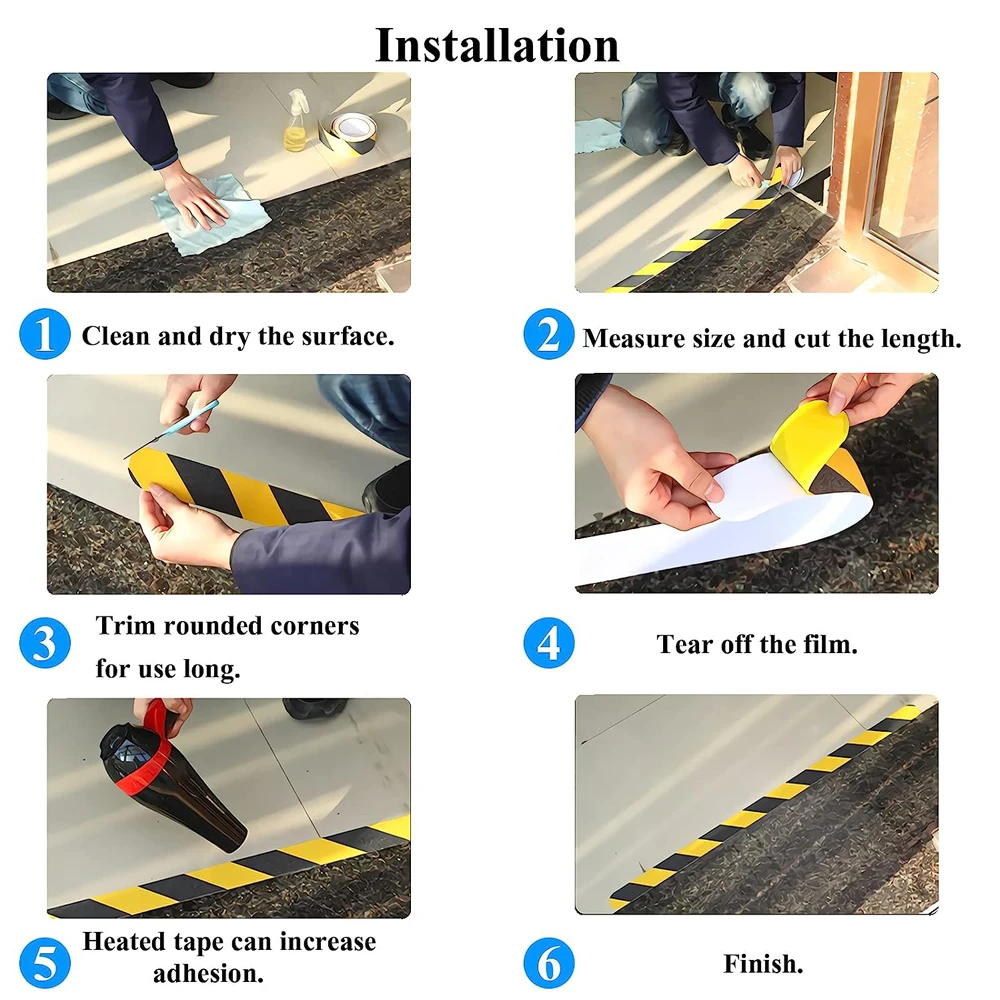 Installation

1 Clean and dry the surface.

2 Measure size and cut the length.

3 Trim rounded corners for use long.

4 Tear off the film.

5 Heated tape can increase adhesion.

6 Finish.