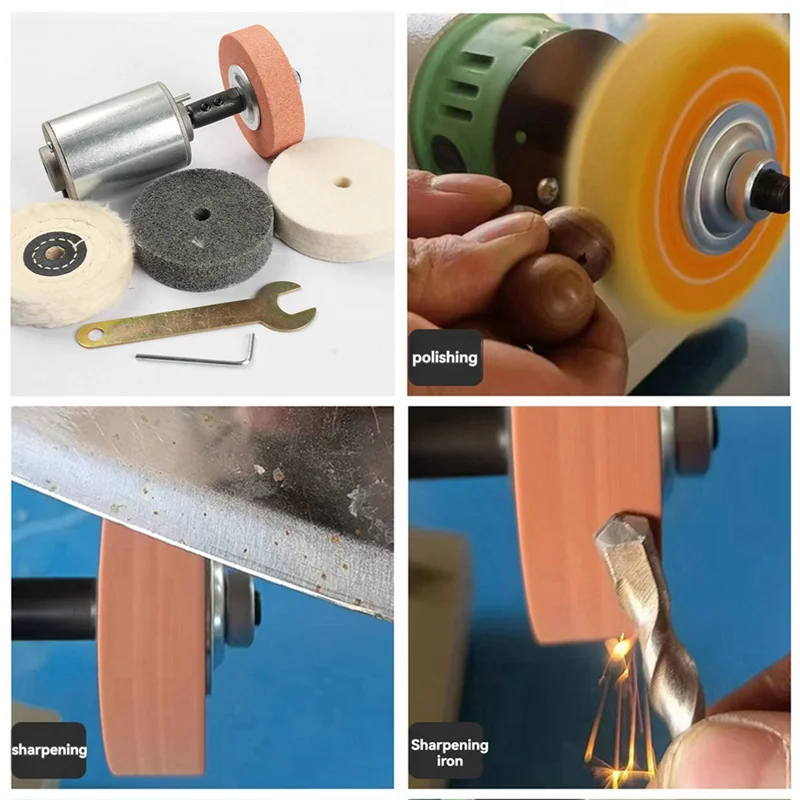 polishing

sharpening

Sharpening iron