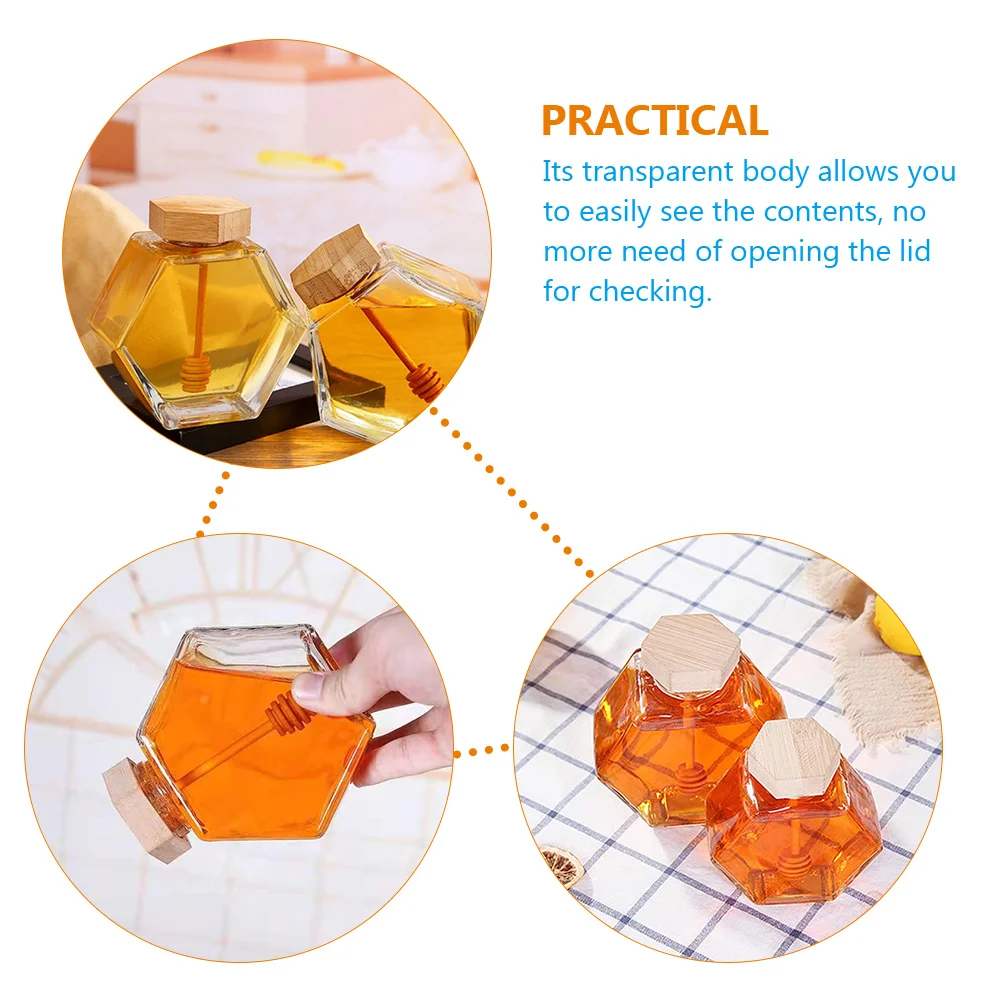 PRACTICAL

Its transparent body allows you to easily see the contents, no more need of opening the lid for checking.