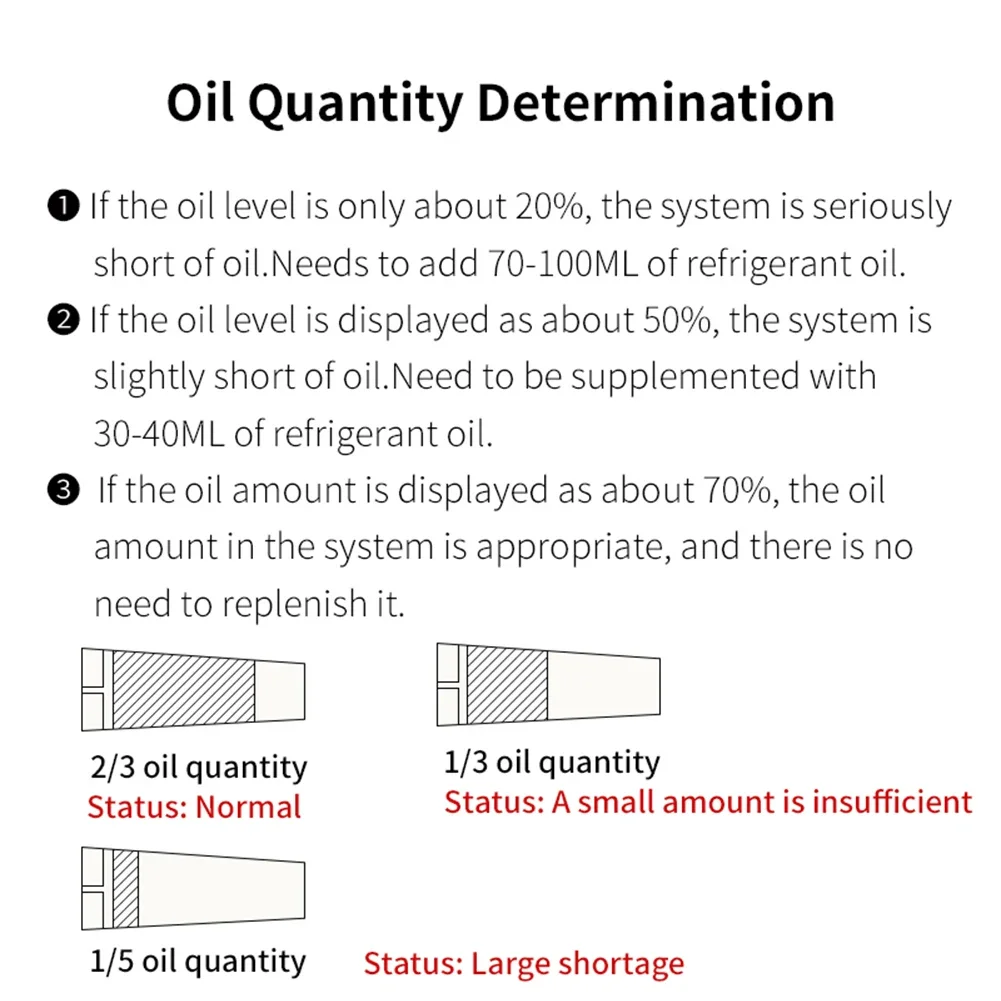 Oil Quantity Determination

❶ If the oil level is only about 20%, the system is seriously short of oil.Needs to add 70-100ML of refrigerant oil.

❷ If the oil level is displayed as about 50%, the system is slightly short of oil.Need to be supplemented with 30-40ML of refrigerant oil.

❸ If the oil amount is displayed as about 70%, the oil amount in the system is appropriate, and there is no need to replenish it.

2/3 oil quantity
Status: Normal

1/3 oil quantity
Status: A small amount is insufficient

1/5 oil quantity
Status: Large shortage