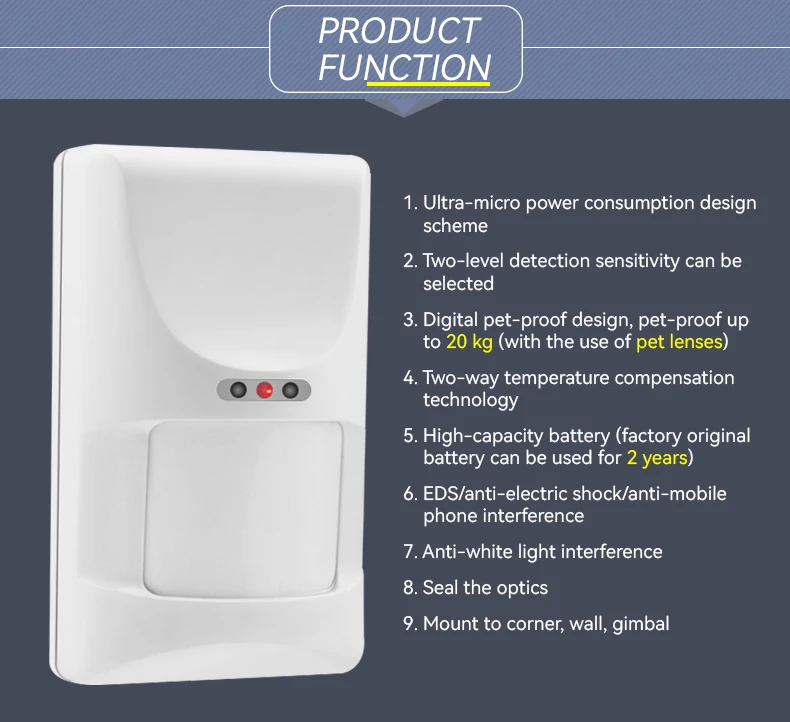 PRODUCT FUNCTION

1. Ultra-micro power consumption design scheme

2. Two-level detection sensitivity can be selected

3. Digital pet-proof design, pet-proof up to 20 kg (with the use of pet lenses)

4. Two-way temperature compensation technology

5. High-capacity battery (factory original battery can be used for 2 years)

6. EDS/anti-electric shock/anti-mobile phone interference

7. Anti-white light interference

8. Seal the optics

9. Mount to corner, wall, gimbal