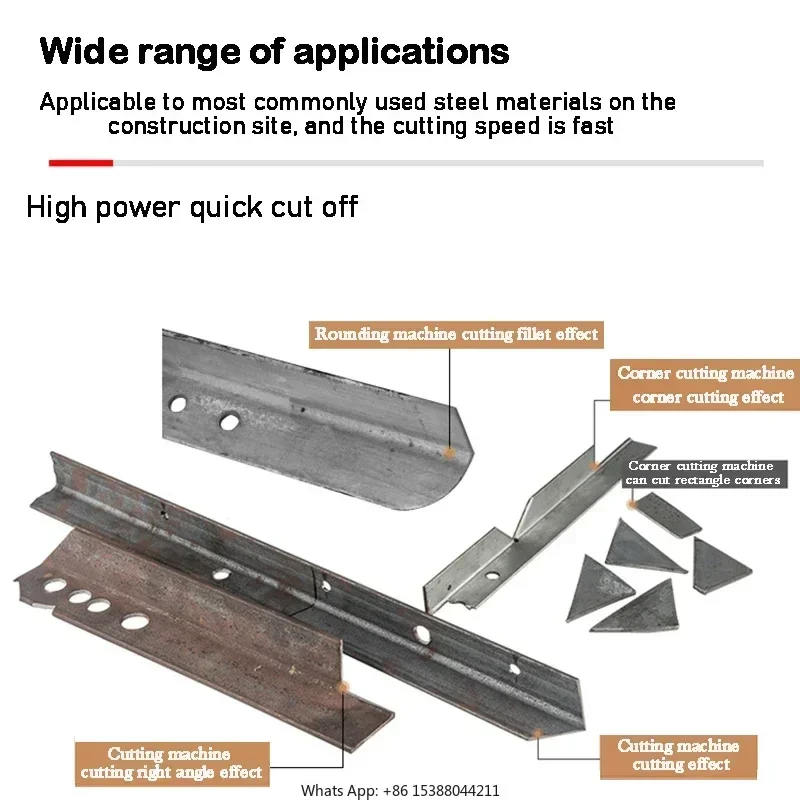 Wide range of applications

Applicable to most commonly used steel materials on the construction site, and the cutting speed is fast

High power quick cut off

Rounding machine cutting fillet effect

Corner cutting machine corner cutting effect

Corner cutting machine can cut rectangle corners

Cutting machine cutting right angle effect

Cutting machine cutting effect

Whats App: +86 15388044211