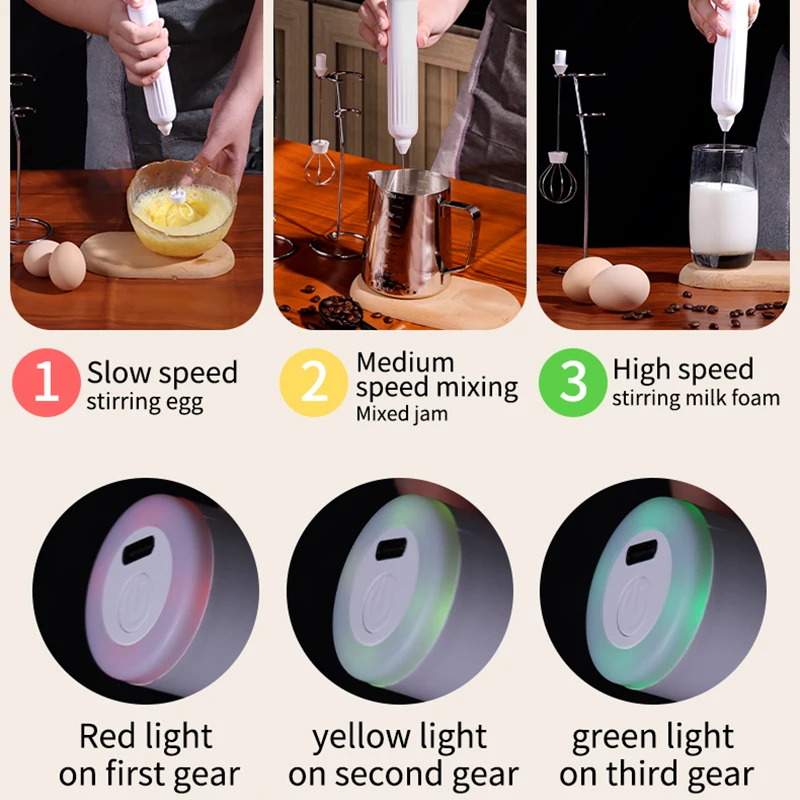 1 Slow speed
stirring egg

2 Medium speed mixing
Mixed jam

3 High speed
stirring milk foam

Red light on first gear

yellow light on second gear

green light on third gear